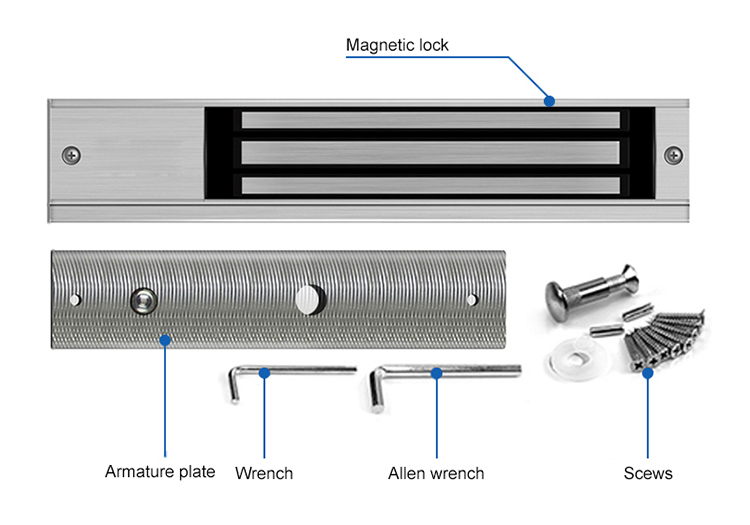 Magnetic lock

Armature plate

Wrench

Allen wrench

Scews