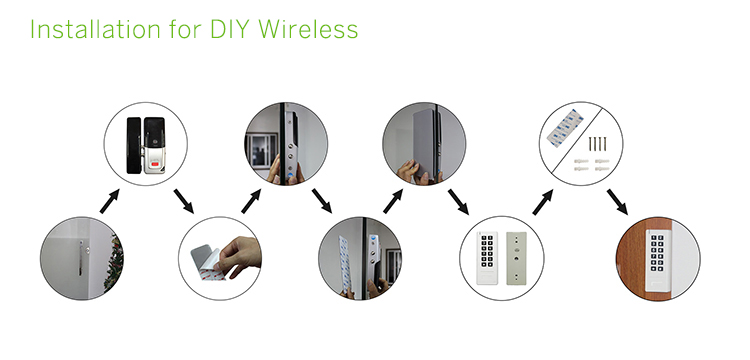 Installation for DIY Wireless