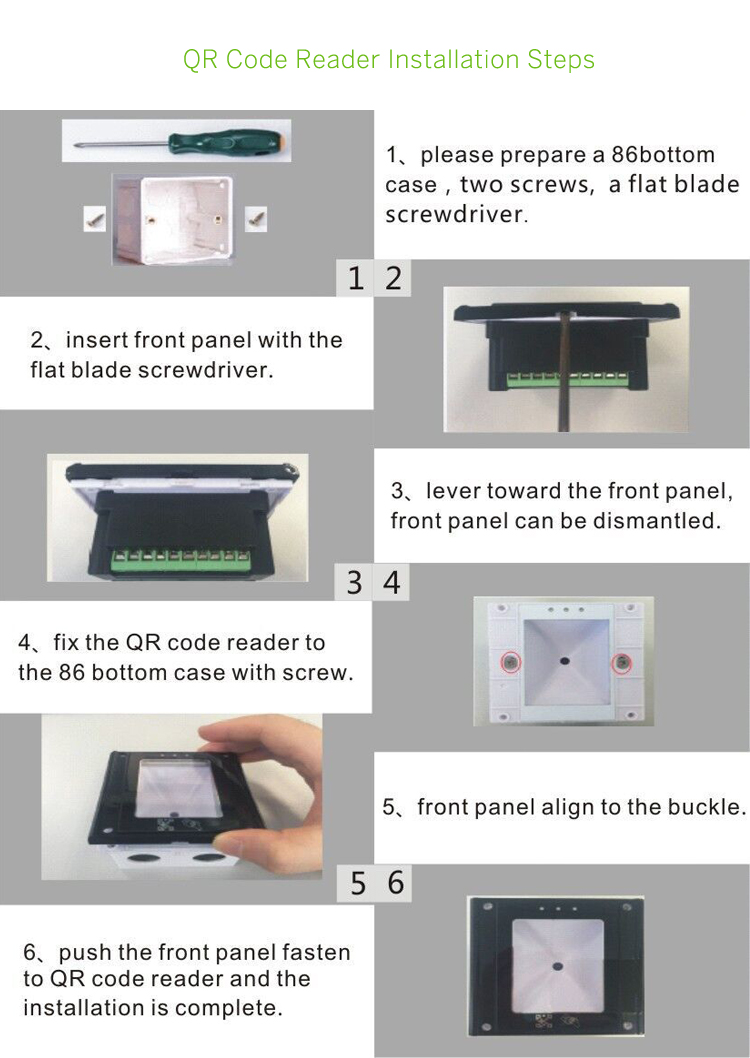 QR Code Reader Installation Steps

1、please prepare a 86bottom case , two screws, a flat blade screwdriver.

1 2

2、insert front panel with the flat blade screwdriver.

3、lever toward the front panel, front panel can be dismantled.

3 4

4、fix the QR code reader to the 86 bottom case with screw.

5、front panel align to the buckle.

5 6

6、push the front panel fasten to QR code reader and the installation is complete.