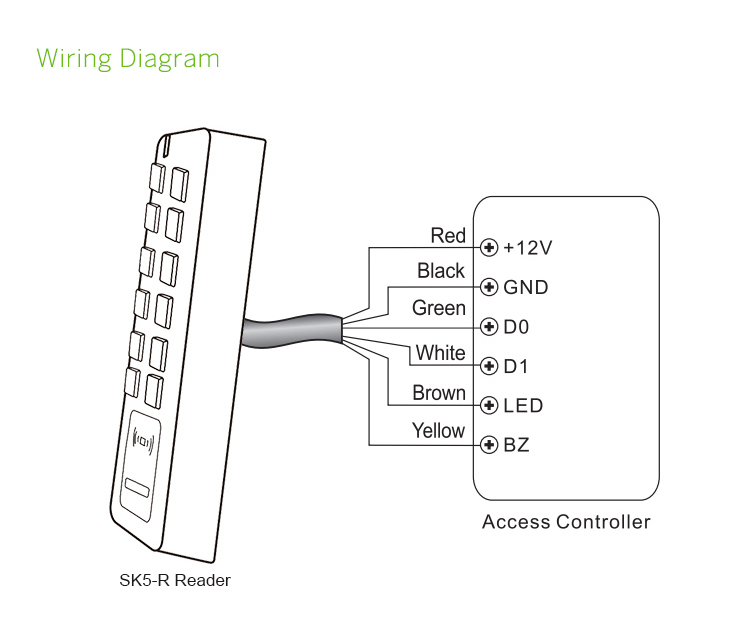 Wiring Diagram

Red
+12V
Black
GND
Green
D0
White
D1
Brown
LED
Yellow
BZ

Access Controller

SK5-R Reader