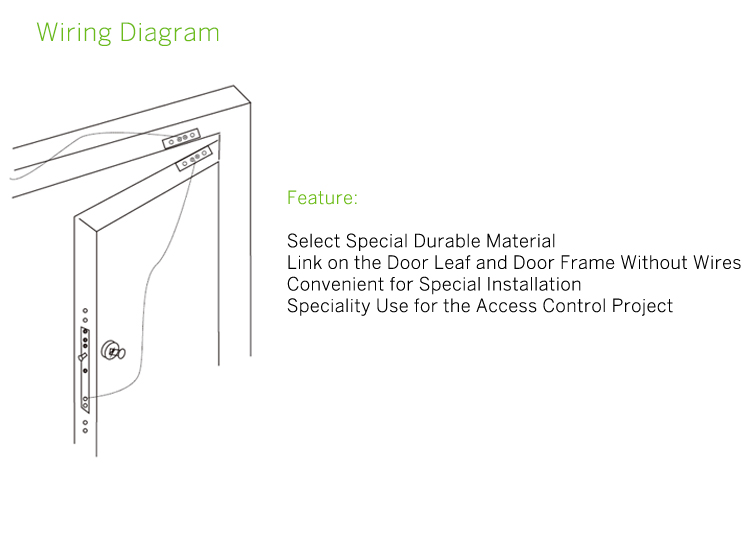 Wiring Diagram

Feature:

Select Special Durable Material
Link on the Door Leaf and Door Frame Without Wires
Convenient for Special Installation
Speciality Use for the Access Control Project