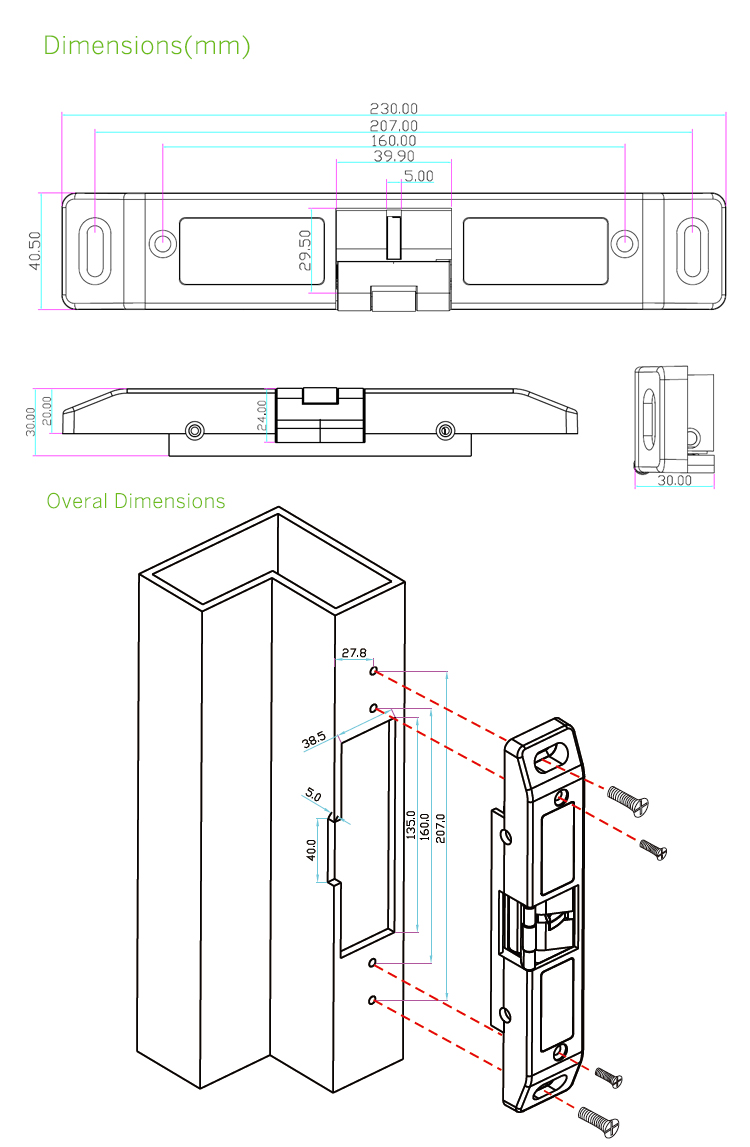 Dimensions(mm)

230.00
207.00
160.00
39.90
5.00
40.50
29.50

30.00
20.00
24.00

30.00

Overal Dimensions

27.8
38.5
5.0
40.0
135.0
160.0
207.0