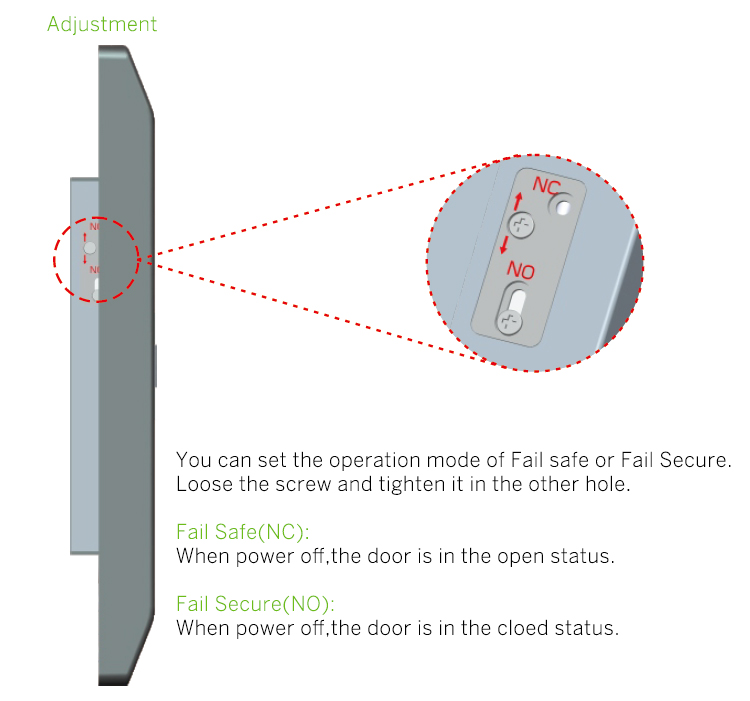 Adjustment

NC
NO

NC
NO

You can set the operation mode of Fail safe or Fail Secure. Loose the screw and tighten it in the other hole.

Fail Safe(NC):
When power off,the door is in the open status.

Fail Secure(NO):
When power off,the door is in the cloed status.