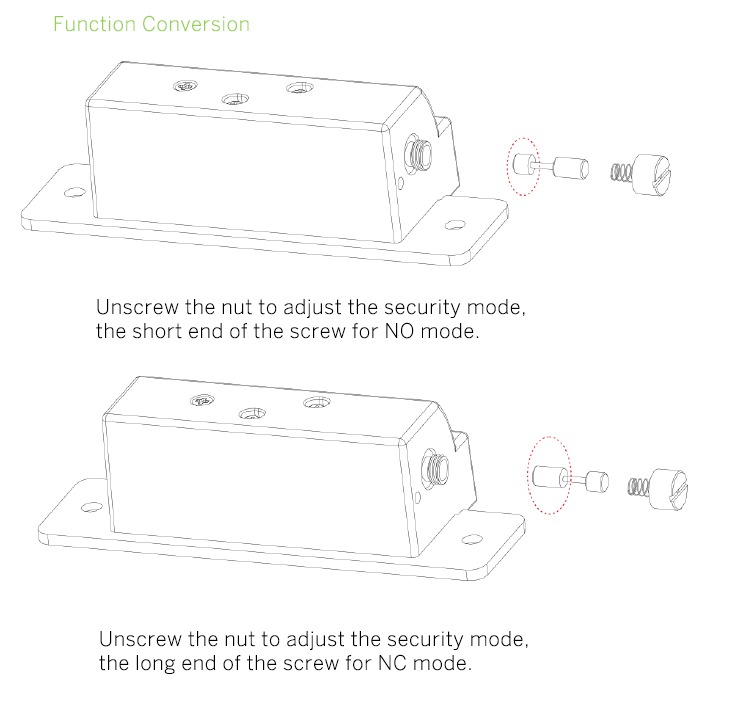 Function Conversion

Unscrew the nut to adjust the security mode, the short end of the screw for NO mode.

Unscrew the nut to adjust the security mode, the long end of the screw for NC mode.