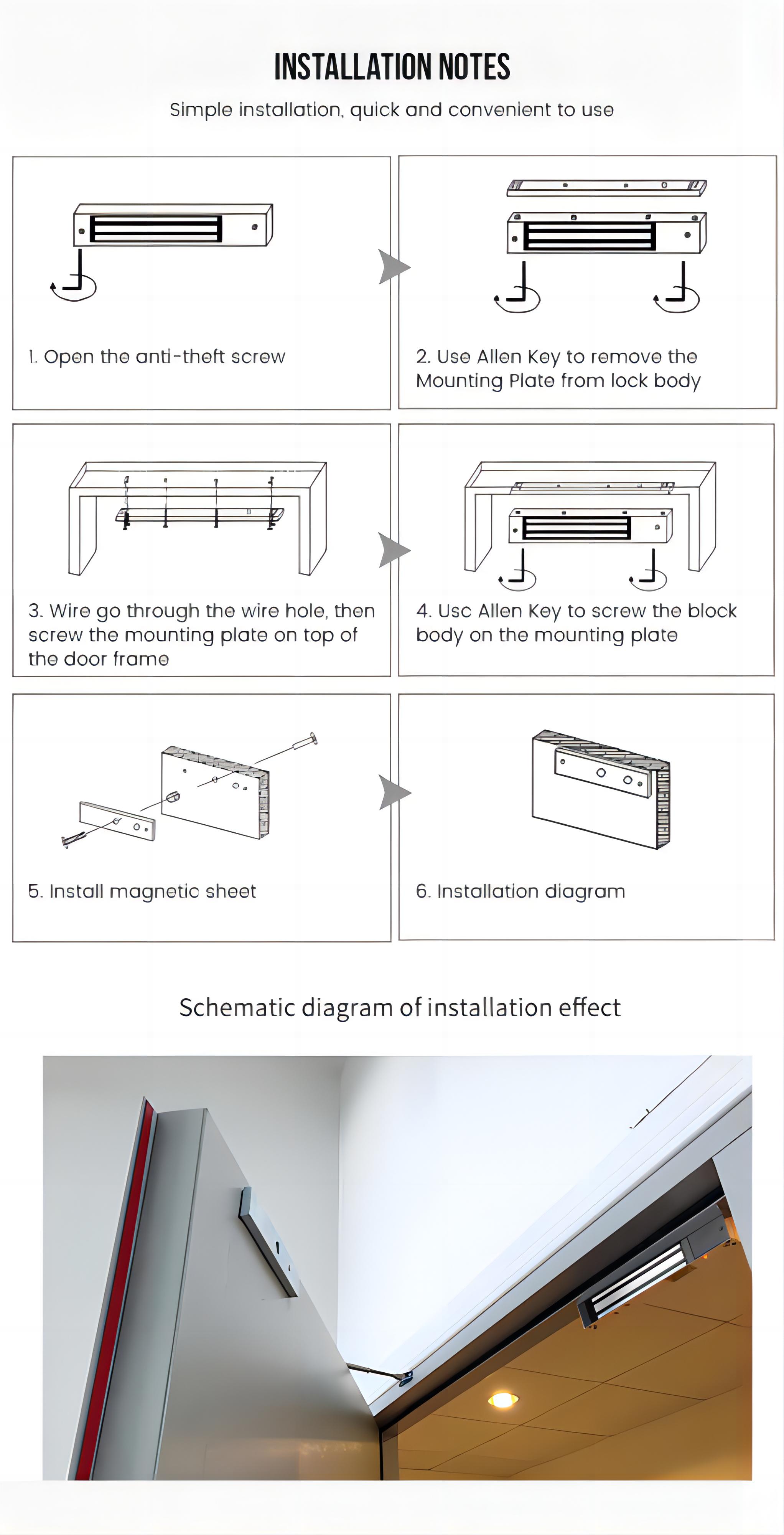 INSTALLATION NOTES

Simple installation, quick and convenient to use

1. Open the anti-theft screw

2. Use Allen Key to remove the Mounting Plate from lock body

3. Wire go through the wire hole, then screw the mounting plate on top of the door frame

4. Usc Allen Key to screw the block body on the mounting plate

5. Install magnetic sheet

6. Installation diagram

Schematic diagram of installation effect