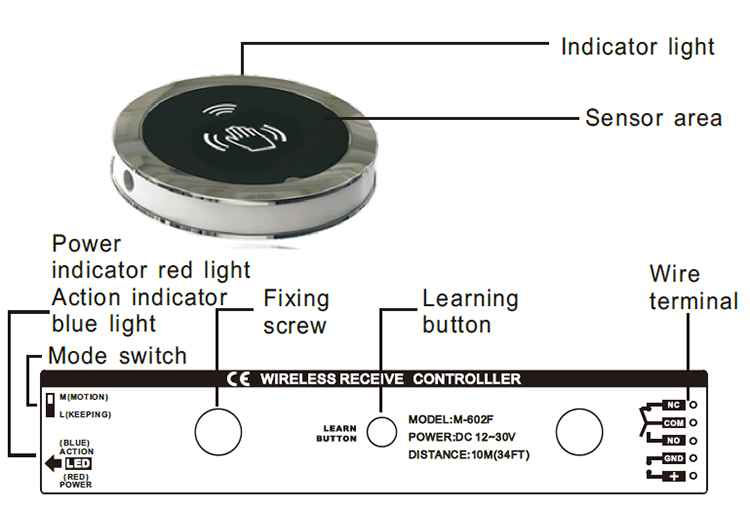 Indicator light

Sensor area

Power indicator red light
Action indicator blue light

Mode switch

Fixing screw

Learning button

Wire terminal

CE WIRELESS RECEIVE CONTROLLLER

M(MOTION)
L(KEEPING)

(BLUE) ACTION
LED
(RED) POWER

LEARN BUTTON

MODEL:M-602F
POWER:DC 12~30V
DISTANCE:10M(34FT)

NC
COM
NO
GND
+