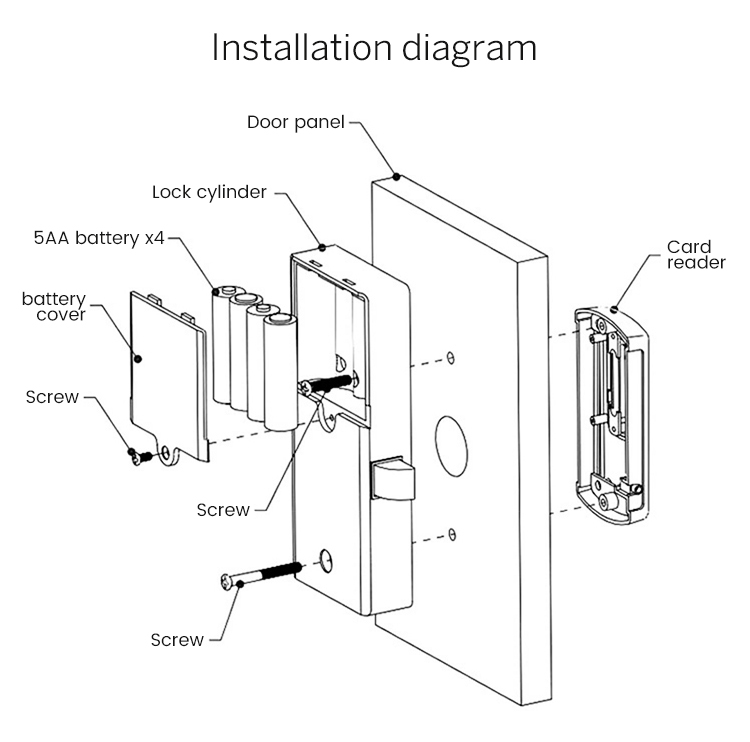 Installation diagram

Door panel

Lock cylinder

5AA battery x4

battery cover

Card reader

Screw

Screw

Screw