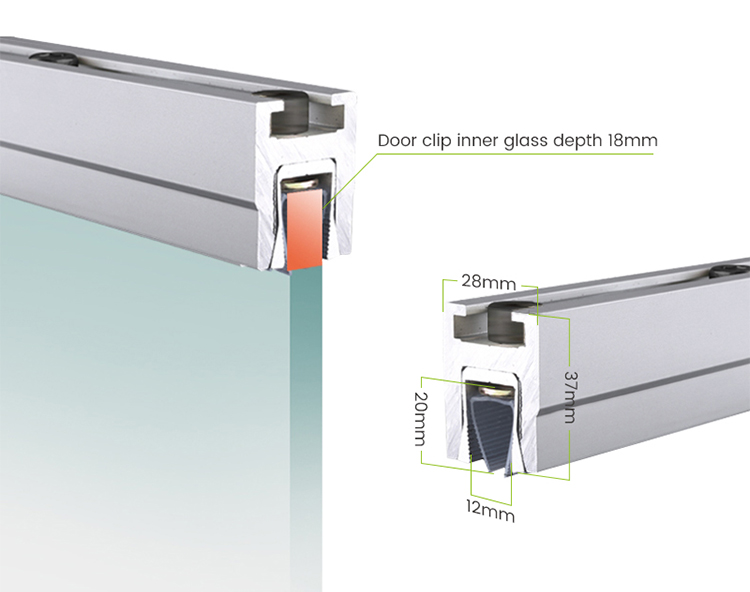 Door clip inner glass depth 18mm

28mm

37mm

20mm

12mm