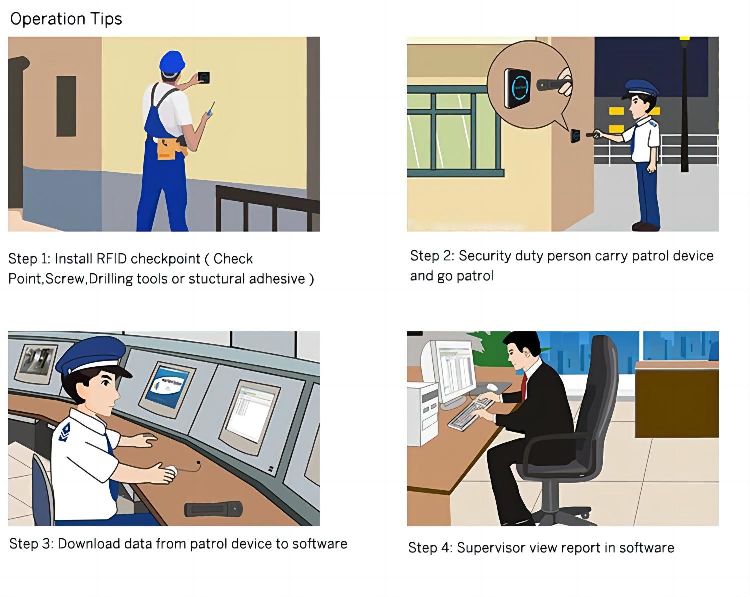 Operation Tips

Step 1: Install RFID checkpoint ( Check Point,Screw,Drilling tools or stuctural adhesive )

Step 2: Security duty person carry patrol device and go patrol

Step 3: Download data from patrol device to software

Step 4: Supervisor view report in software