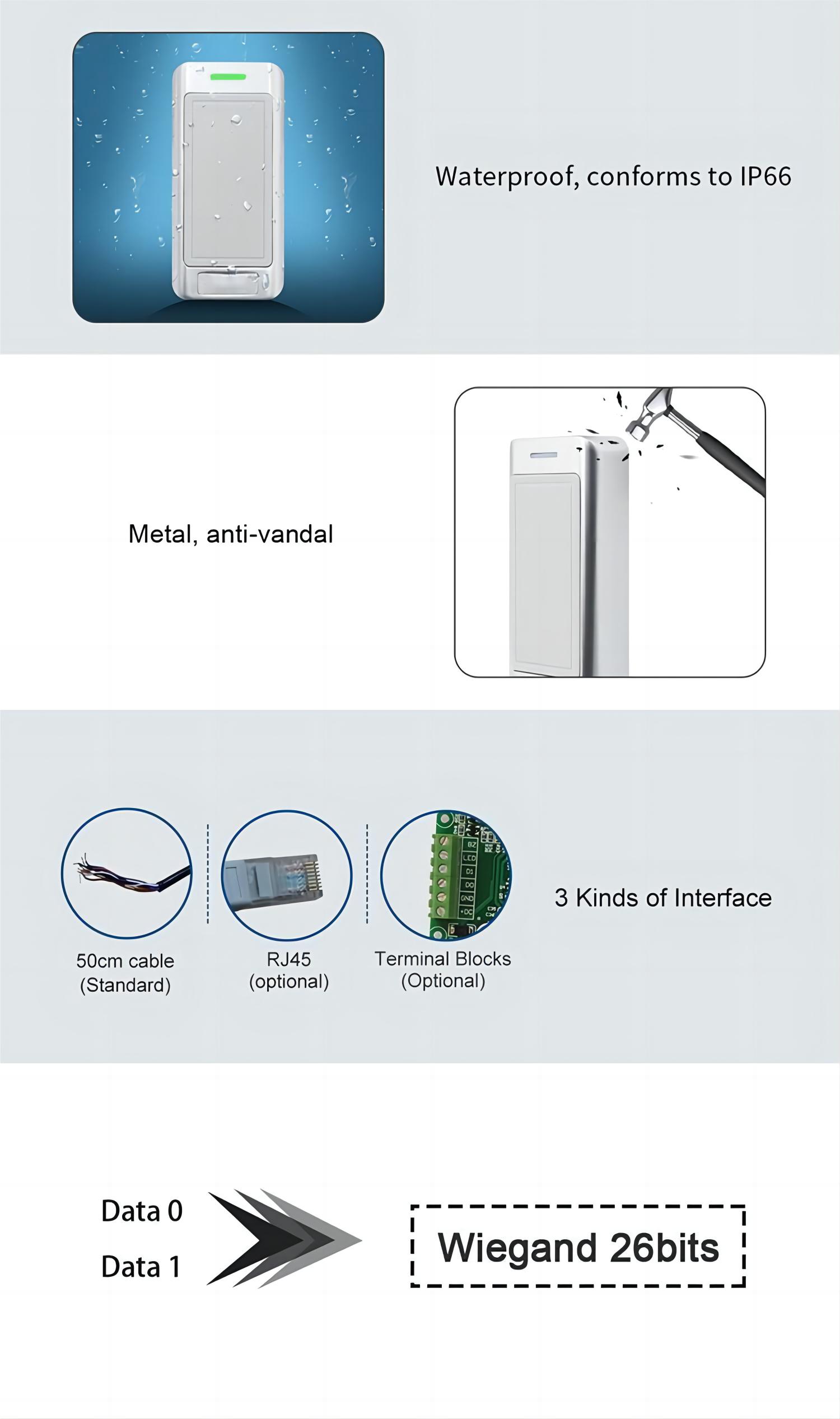 Waterproof, conforms to IP66

Metal, anti-vandal

50cm cable
(Standard)

RJ45
(optional)

Terminal Blocks
(Optional)

3 Kinds of Interface

Data 0

Data 1

Wiegand 26bits