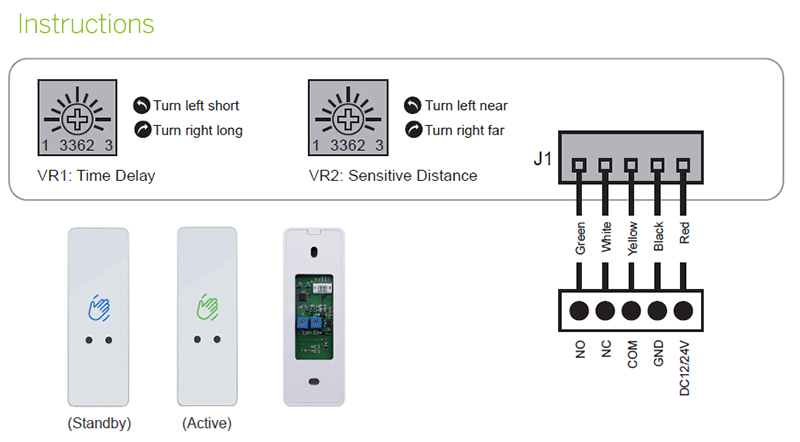 Instructions

1 3362 3

Turn left short
Turn right long

VR1: Time Delay

1 3362 3

Turn left near
Turn right far

VR2: Sensitive Distance

J1

Green White Yellow Black Red

NO NC COM GND DC12/24V

(Standby) (Active)