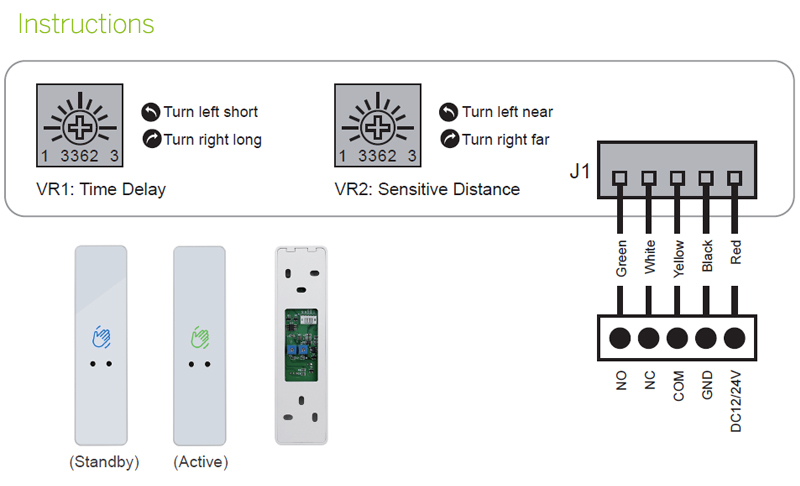 Instructions

1 3362 3

Turn left short
Turn right long

VR1: Time Delay

1 3362 3

Turn left near
Turn right far

VR2: Sensitive Distance

J1

Green White Yellow Black Red

NO NC COM GND DC12/24V

(Standby) (Active)