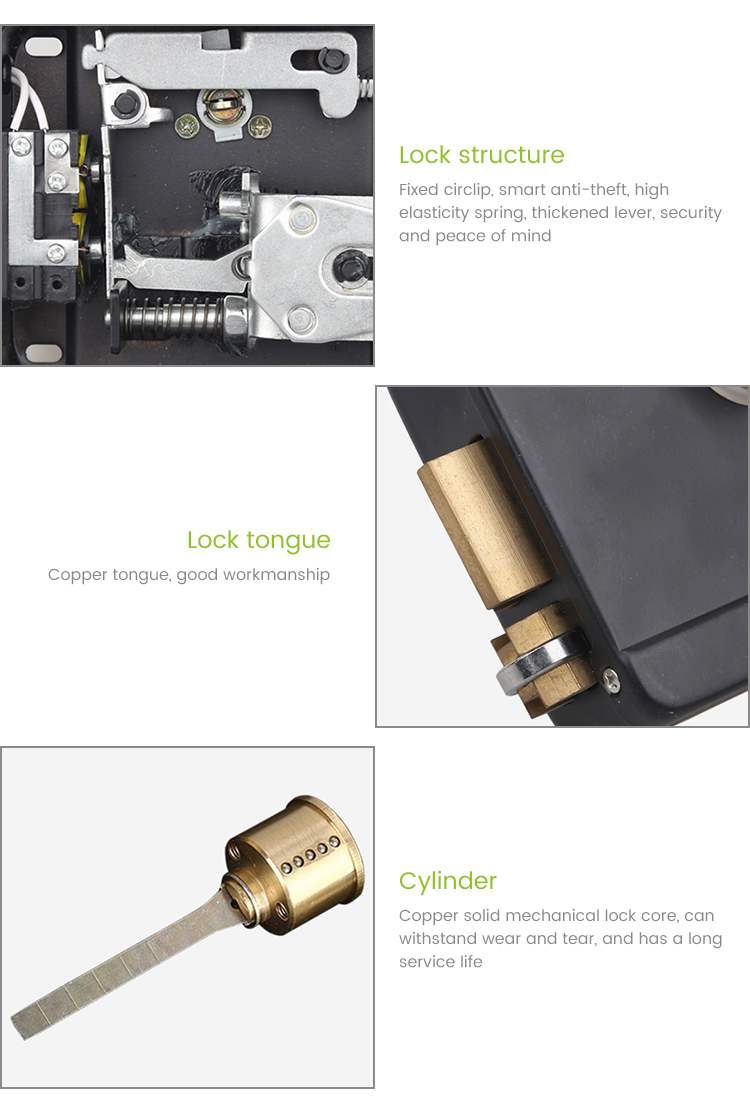 Lock structure

Fixed circlip, smart anti-theft, high elasticity spring, thickened lever, security and peace of mind

Lock tongue

Copper tongue, good workmanship

Cylinder

Copper solid mechanical lock core, can withstand wear and tear, and has a long service life