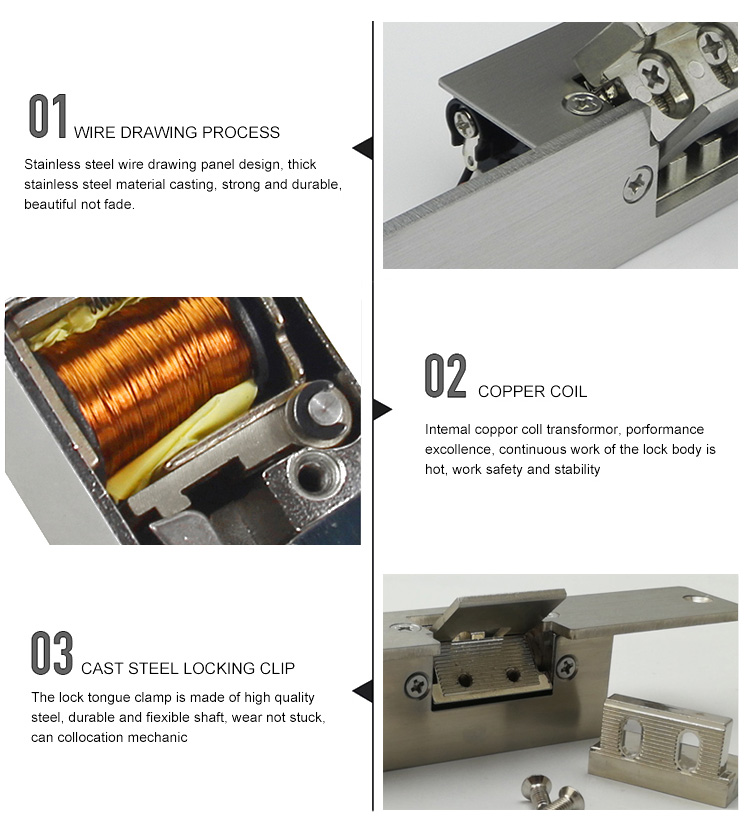 01 WIRE DRAWING PROCESS

Stainless steel wire drawing panel design, thick stainless steel material casting, strong and durable, beautiful not fade.

02 COPPER COIL

Intemal coppor coll transformor, porformance excollence, continuous work of the lock body is hot, work safety and stability

03 CAST STEEL LOCKING CLIP

The lock tongue clamp is made of high quality steel, durable and fiexible shaft, wear not stuck, can collocation mechanic