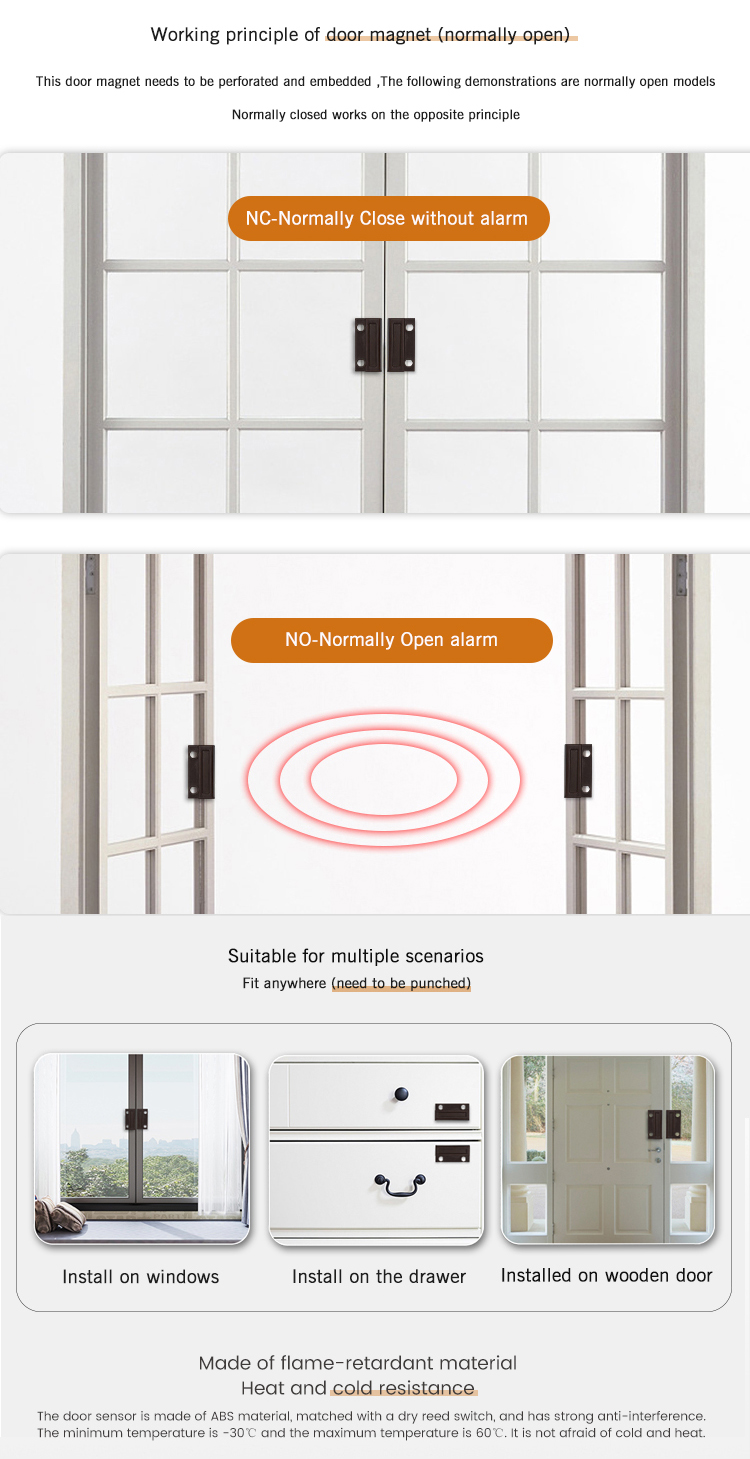 Working principle of door magnet (normally open)

This door magnet needs to be perforated and embedded ,The following demonstrations are normally open models

Normally closed works on the opposite principle

NC-Normally Close without alarm

NO-Normally Open alarm

Suitable for multiple scenarios

Fit anywhere (need to be punched)

Install on windows

Install on the drawer

Installed on wooden door

Made of flame-retardant material

Heat and cold resistance

The door sensor is made of ABS material, matched with a dry reed switch, and has strong anti-interference. The minimum temperature is -30℃ and the maximum temperature is 60℃. It is not afraid of cold and heat.