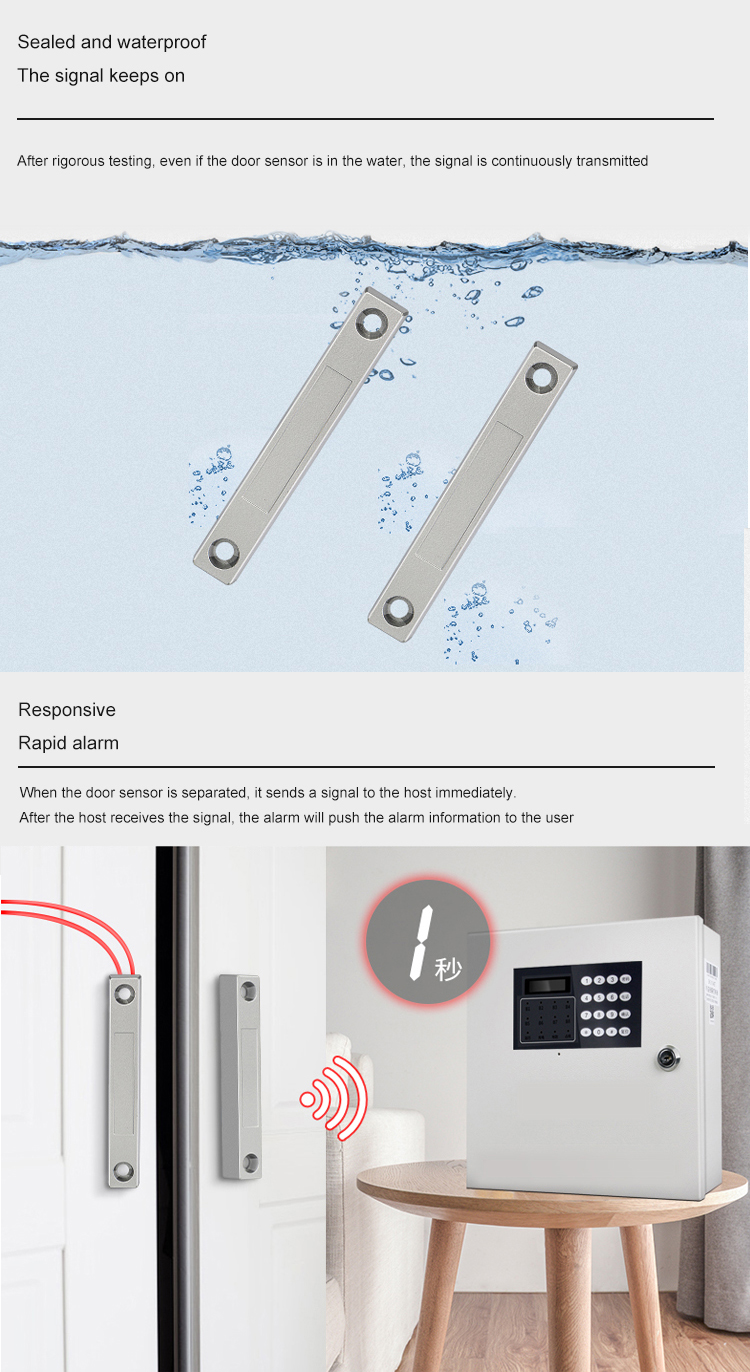 Sealed and waterproof

The signal keeps on

After rigorous testing, even if the door sensor is in the water, the signal is continuously transmitted

Responsive

Rapid alarm

When the door sensor is separated, it sends a signal to the host immediately.
After the host receives the signal, the alarm will push the alarm information to the user

1 秒