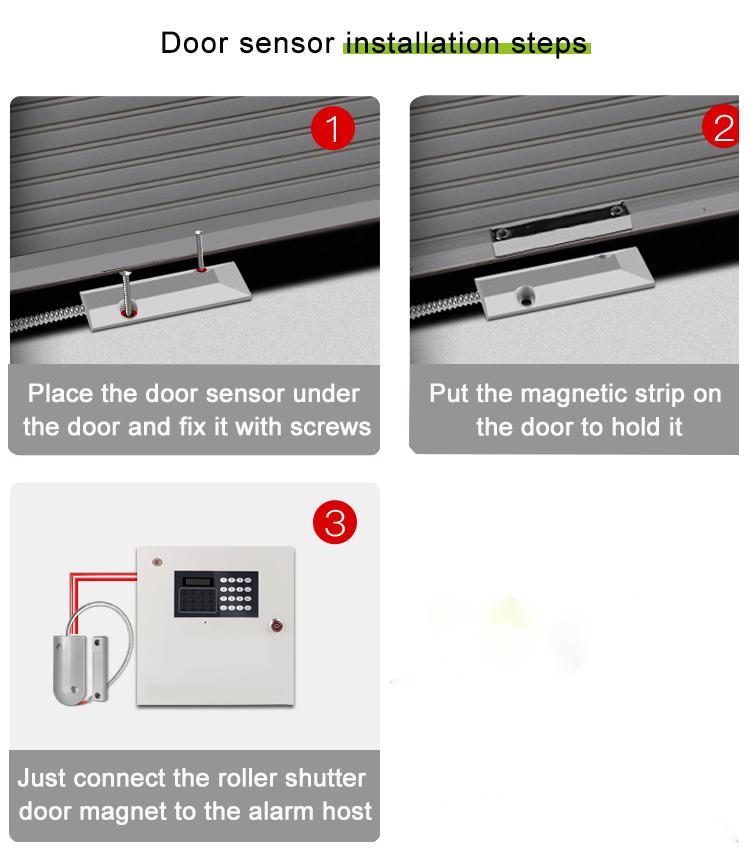 Door sensor installation steps

1

Place the door sensor under the door and fix it with screws

2

Put the magnetic strip on the door to hold it

3

Just connect the roller shutter door magnet to the alarm host