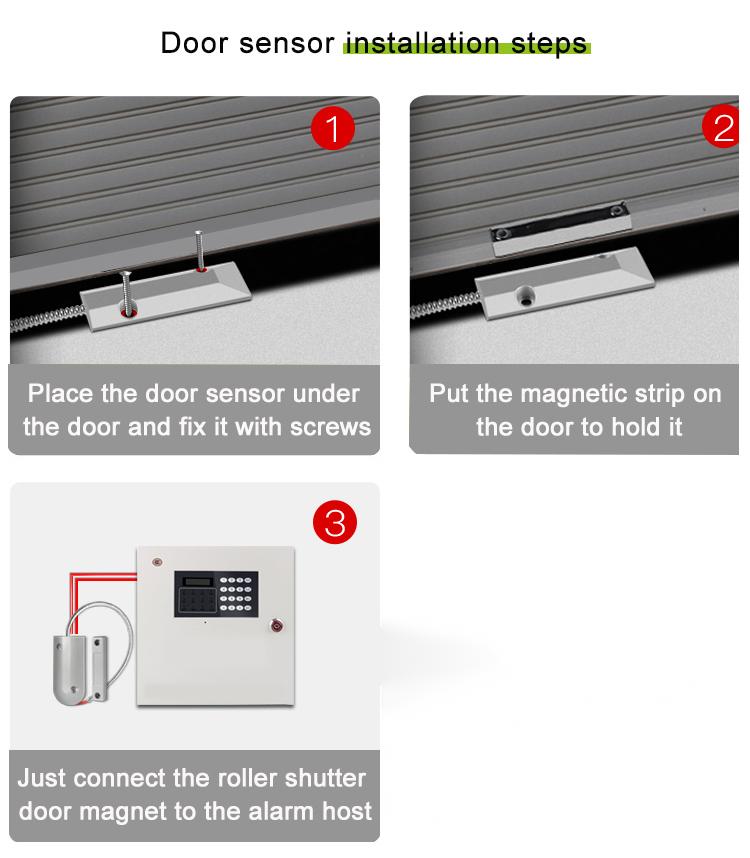 Door sensor installation steps

1

Place the door sensor under the door and fix it with screws

2

Put the magnetic strip on the door to hold it

3

Just connect the roller shutter door magnet to the alarm host