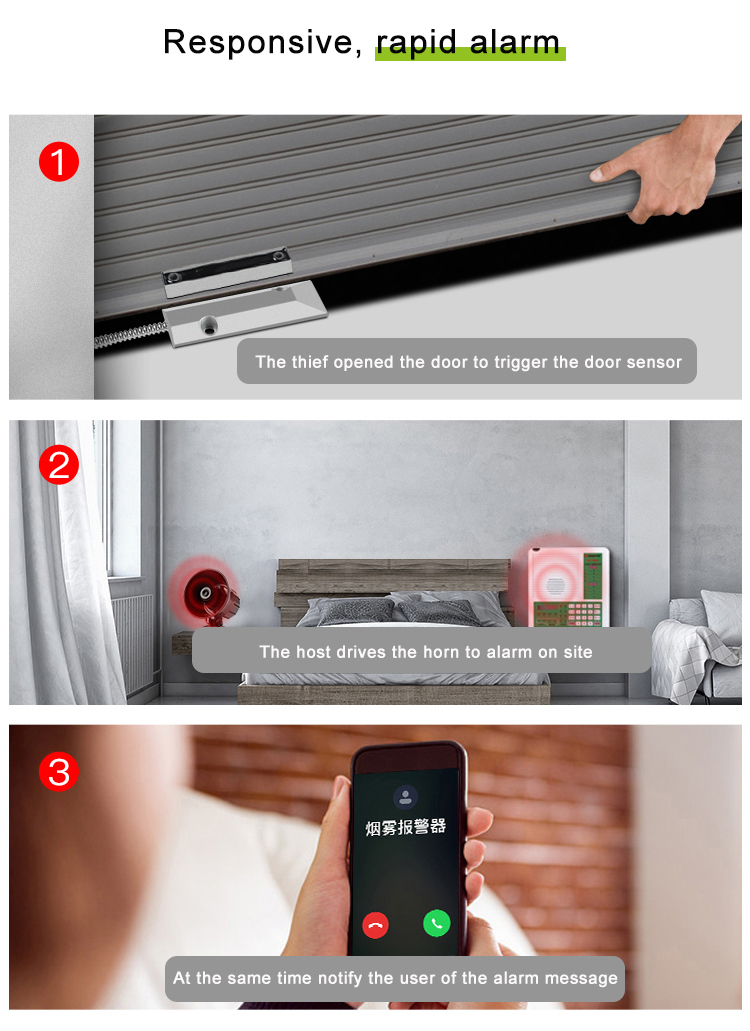 Responsive, rapid alarm

1

The thief opened the door to trigger the door sensor

2

The host drives the horn to alarm on site

3

烟雾报警器

At the same time notify the user of the alarm message