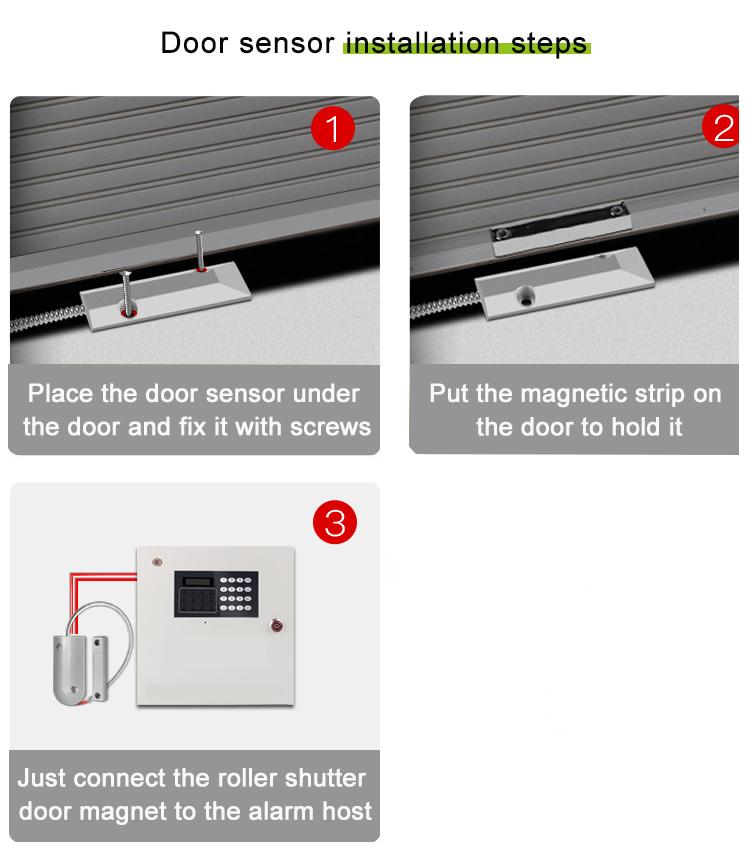 Door sensor installation steps

1

Place the door sensor under the door and fix it with screws

2

Put the magnetic strip on the door to hold it

3

Just connect the roller shutter door magnet to the alarm host