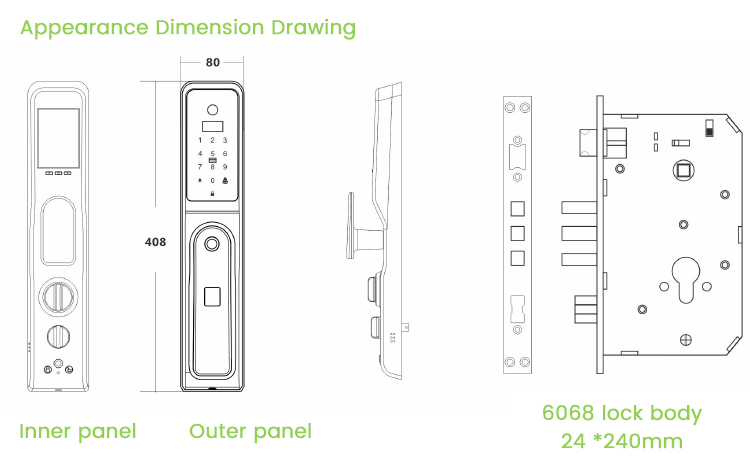 Appearance Dimension Drawing

80

408

1 2 3
4 5 6
7 8 9
* 0

Inner panel

Outer panel

6068 lock body
24 *240mm