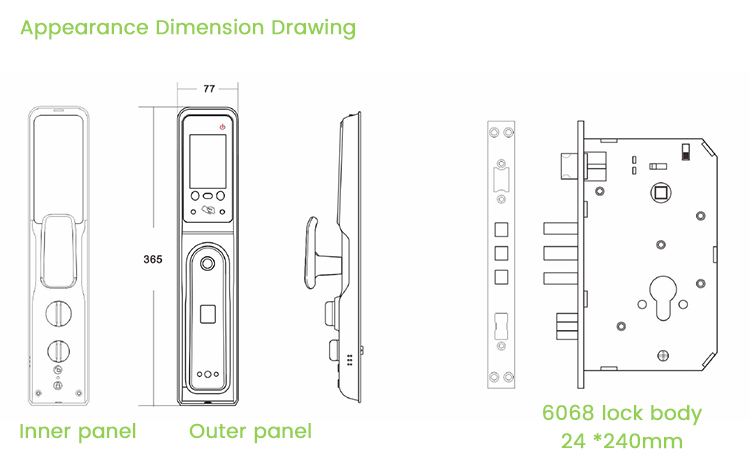 Appearance Dimension Drawing

77

365

Inner panel

Outer panel

6068 lock body
24 *240mm