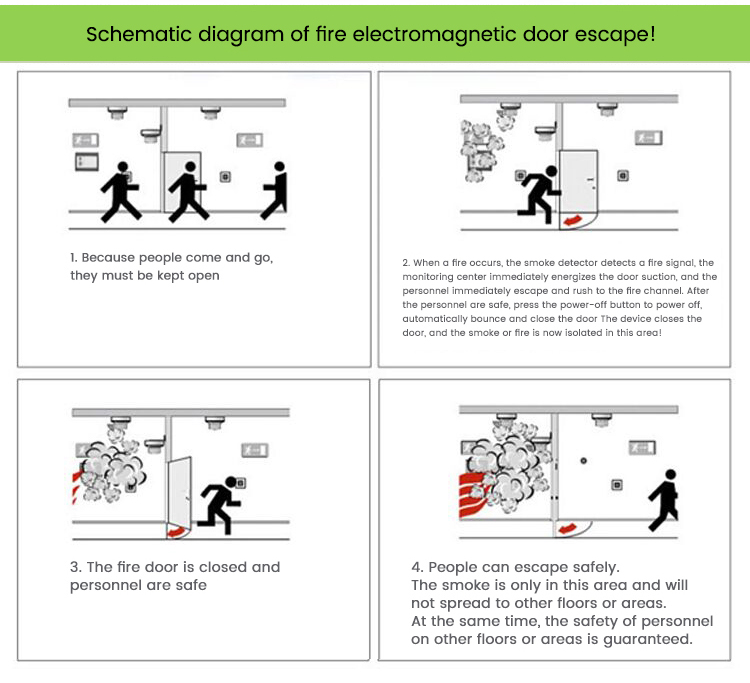 Schematic diagram of fire electromagnetic door escape!

1. Because people come and go, they must be kept open

2. When a fire occurs, the smoke detector detects a fire signal, the monitoring center immediately energizes the door suction, and the personnel immediately escape and rush to the fire channel. After the personnel are safe, press the power-off button to power off, automatically bounce and close the door The device closes the door, and the smoke or fire is now isolated in this area!

3. The fire door is closed and personnel are safe

4. People can escape safely.
The smoke is only in this area and will not spread to other floors or areas.
At the same time, the safety of personnel on other floors or areas is guaranteed.