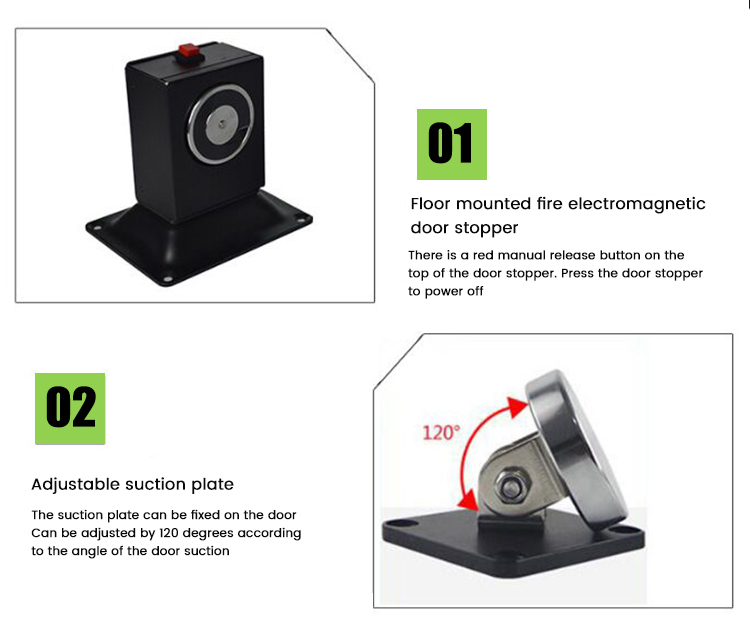 01

Floor mounted fire electromagnetic door stopper

There is a red manual release button on the top of the door stopper. Press the door stopper to power off

02

Adjustable suction plate

The suction plate can be fixed on the door
Can be adjusted by 120 degrees according to the angle of the door suction

120°