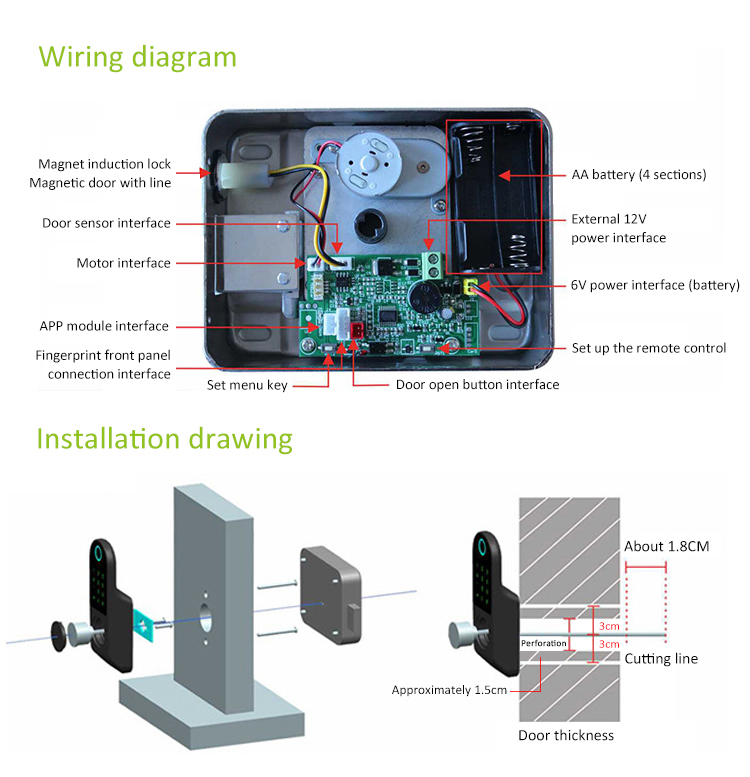 Wiring diagram

Magnet induction lock
Magnetic door with line

Door sensor interface

Motor interface

APP module interface

Fingerprint front panel connection interface

Set menu key

Door open button interface

AA battery (4 sections)

External 12V power interface

6V power interface (battery)

Set up the remote control

Installation drawing

About 1.8CM

3cm

3cm

Perforation

Cutting line

Approximately 1.5cm

Door thickness