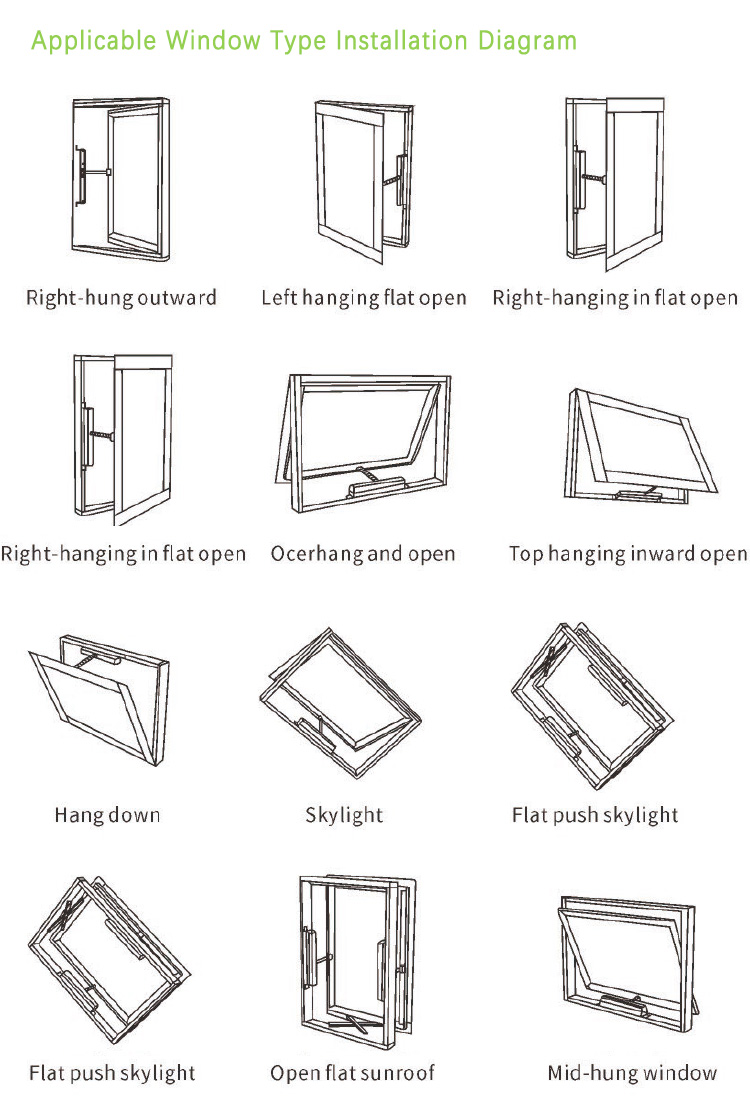 Applicable Window Type Installation Diagram

Right-hung outward

Left hanging flat open

Right-hanging in flat open

Right-hanging in flat open

Ocerhang and open

Top hanging inward open

Hang down

Skylight

Flat push skylight

Flat push skylight

Open flat sunroof

Mid-hung window