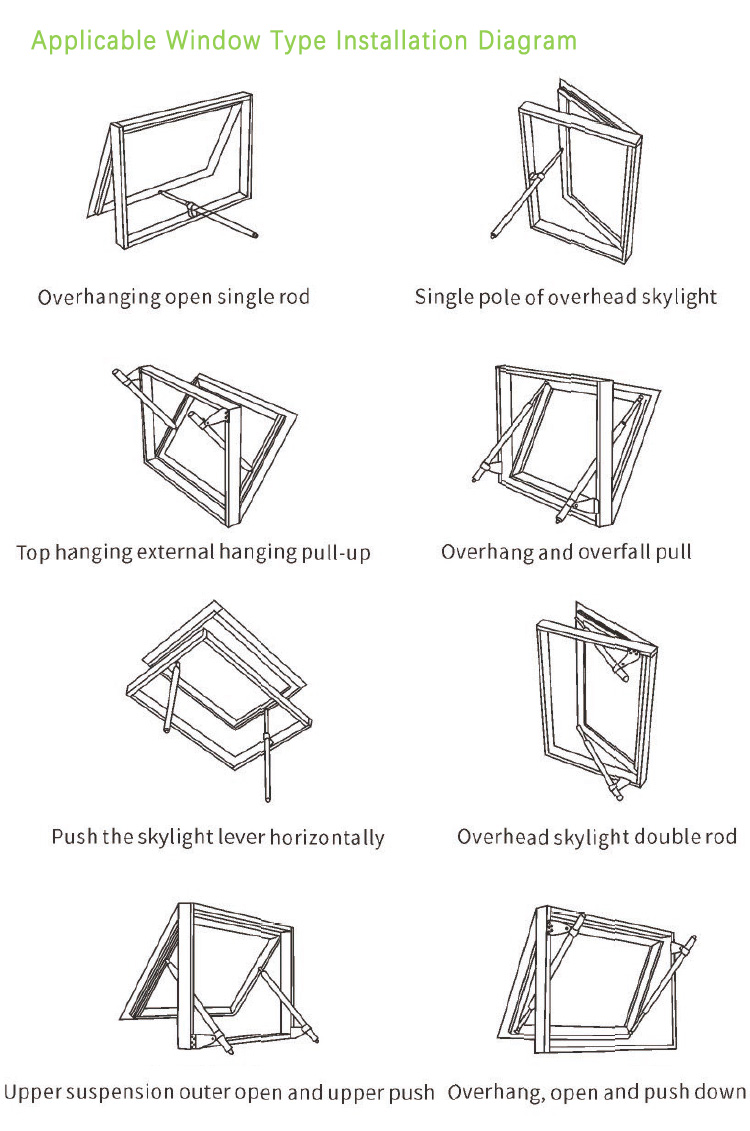 Applicable Window Type Installation Diagram

Overhanging open single rod

Single pole of overhead skylight

Top hanging external hanging pull-up

Overhang and overfall pull

Push the skylight lever horizontally

Overhead skylight double rod

Upper suspension outer open and upper push

Overhang, open and push down