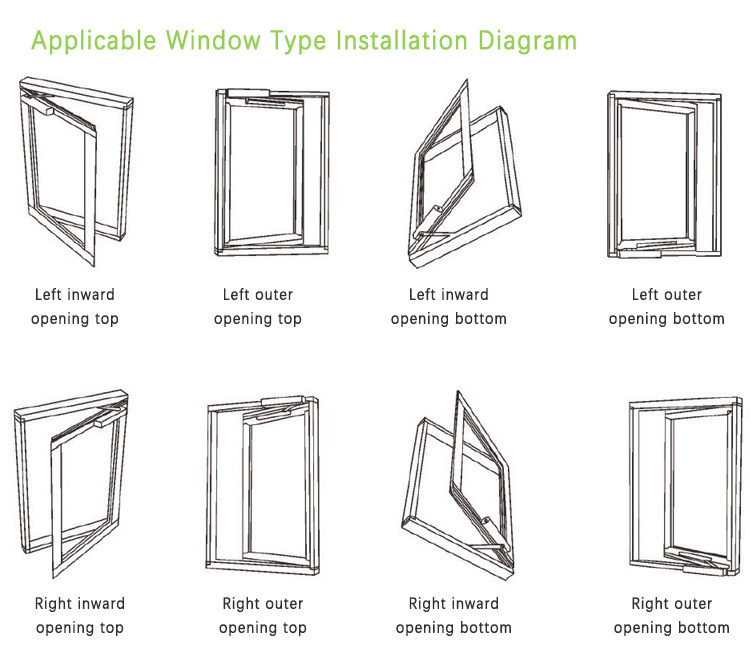 Applicable Window Type Installation Diagram

Left inward opening top

Left outer opening top

Left inward opening bottom

Left outer opening bottom

Right inward opening top

Right outer opening top

Right inward opening bottom

Right outer opening bottom