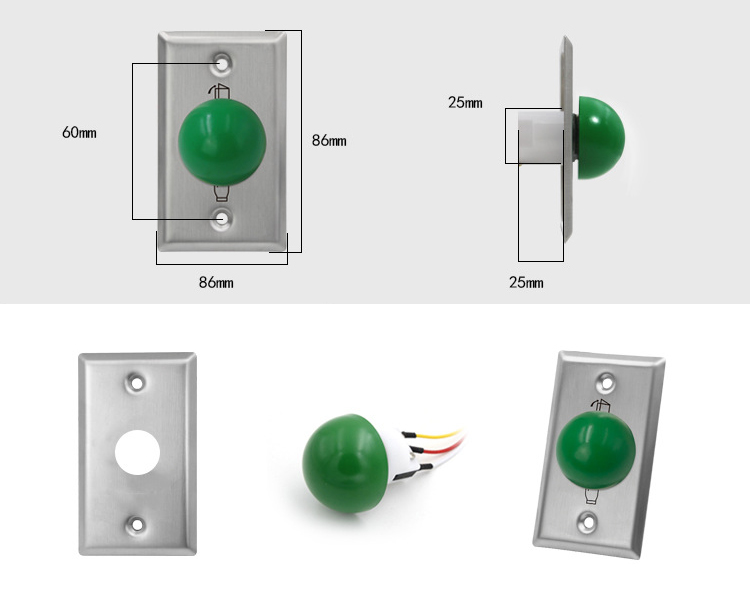 60mm

86mm

86mm

25mm

25mm