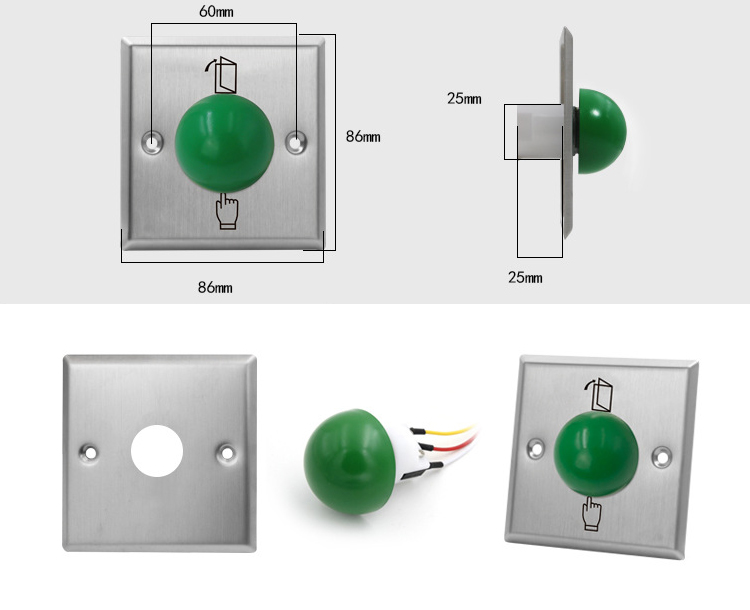 60mm

86mm

86mm

25mm

25mm