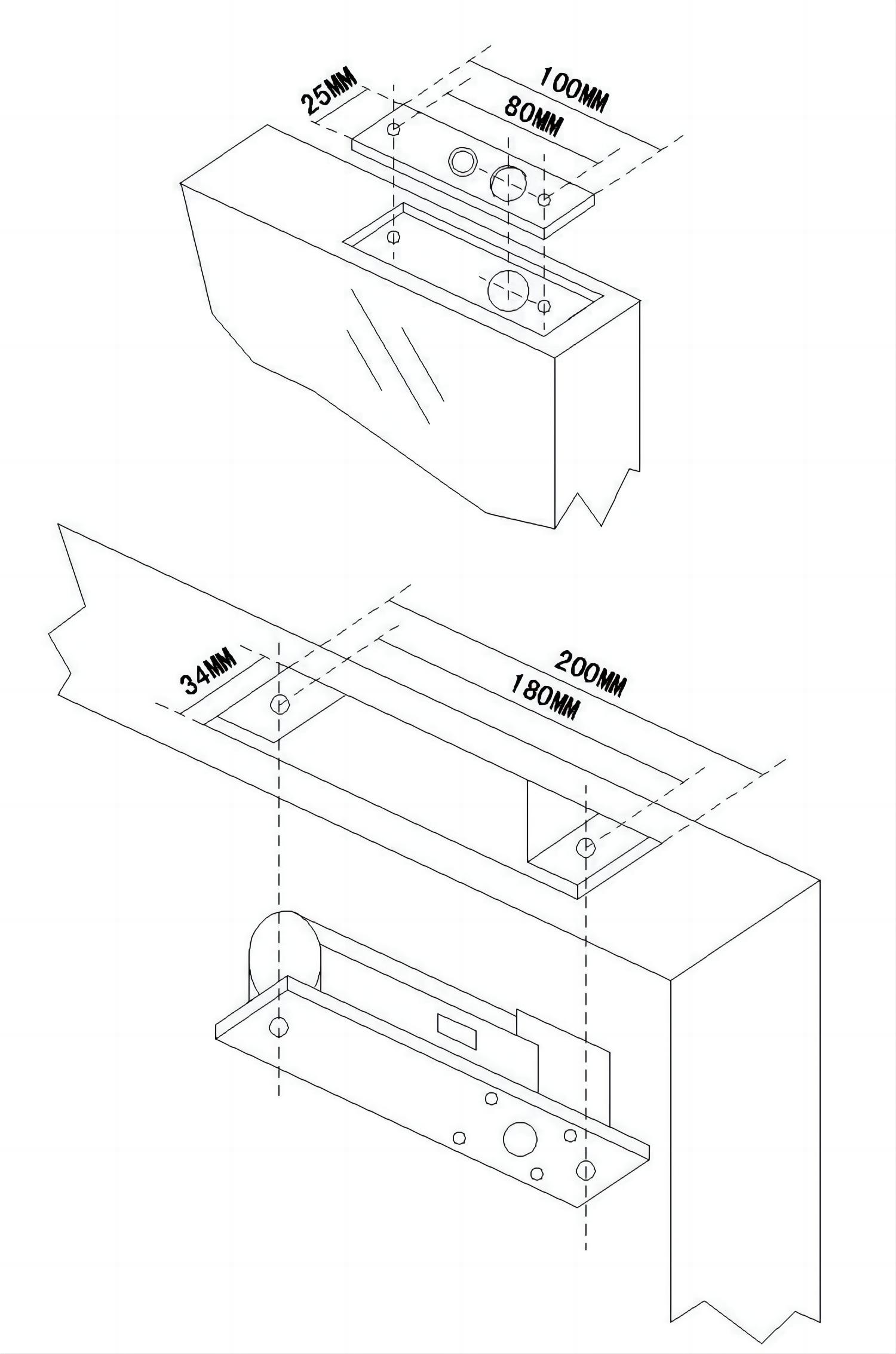 25MM
100MM
80MM

34MM
200MM
180MM