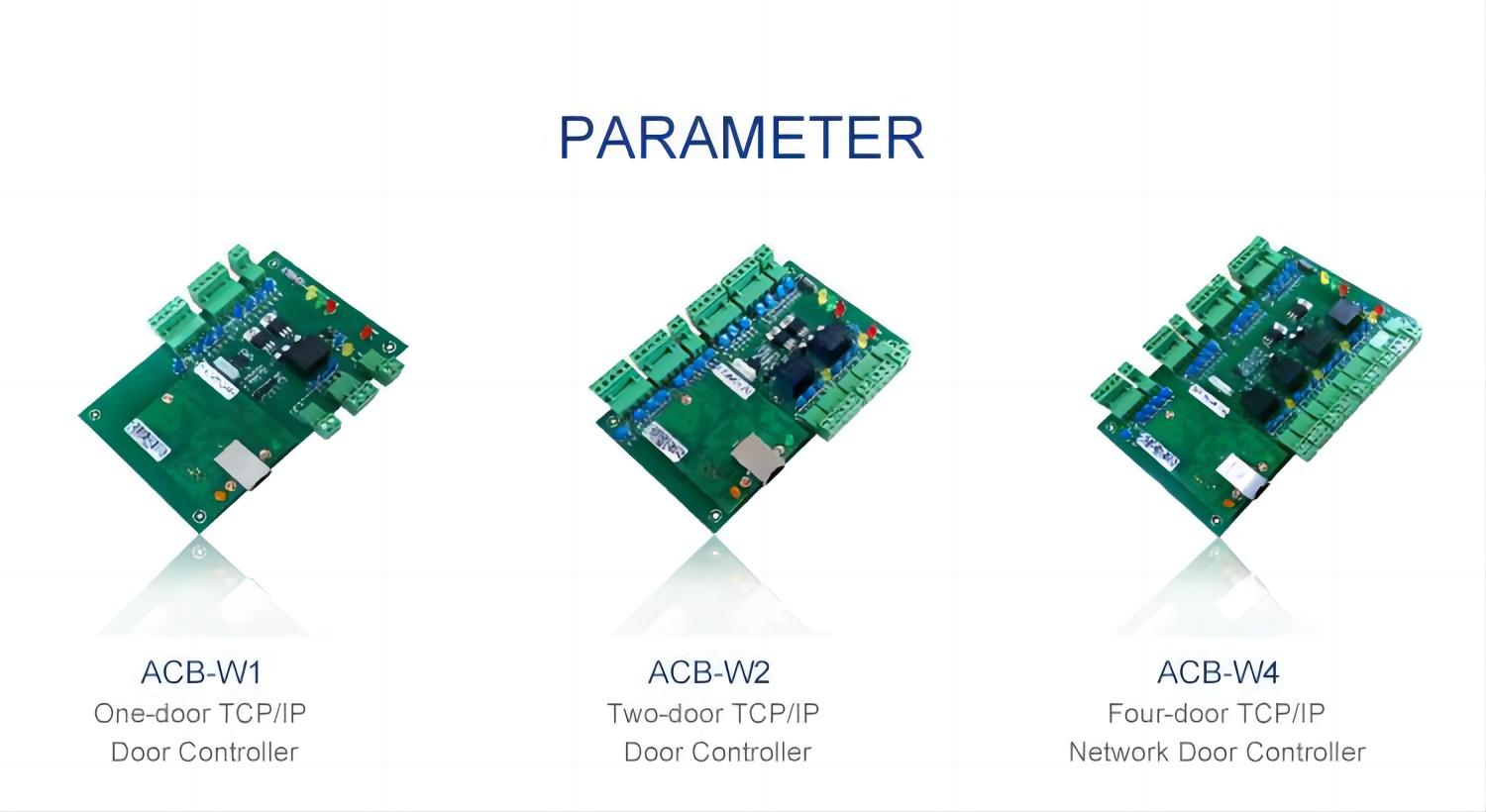 PARAMETER

ACB-W1
One-door TCP/IP
Door Controller

ACB-W2
Two-door TCP/IP
Door Controller

ACB-W4
Four-door TCP/IP
Network Door Controller