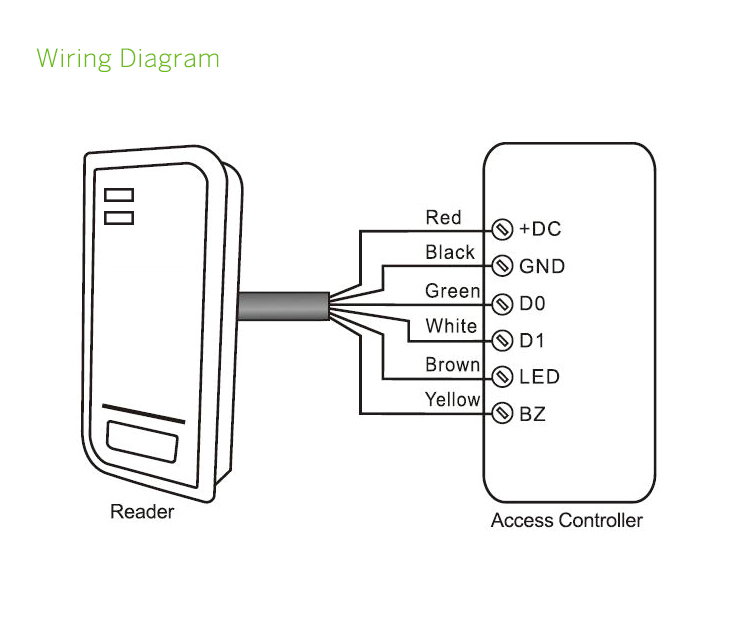 Wiring Diagram

Red +DC
Black GND
Green D0
White D1
Brown LED
Yellow BZ

Reader

Access Controller