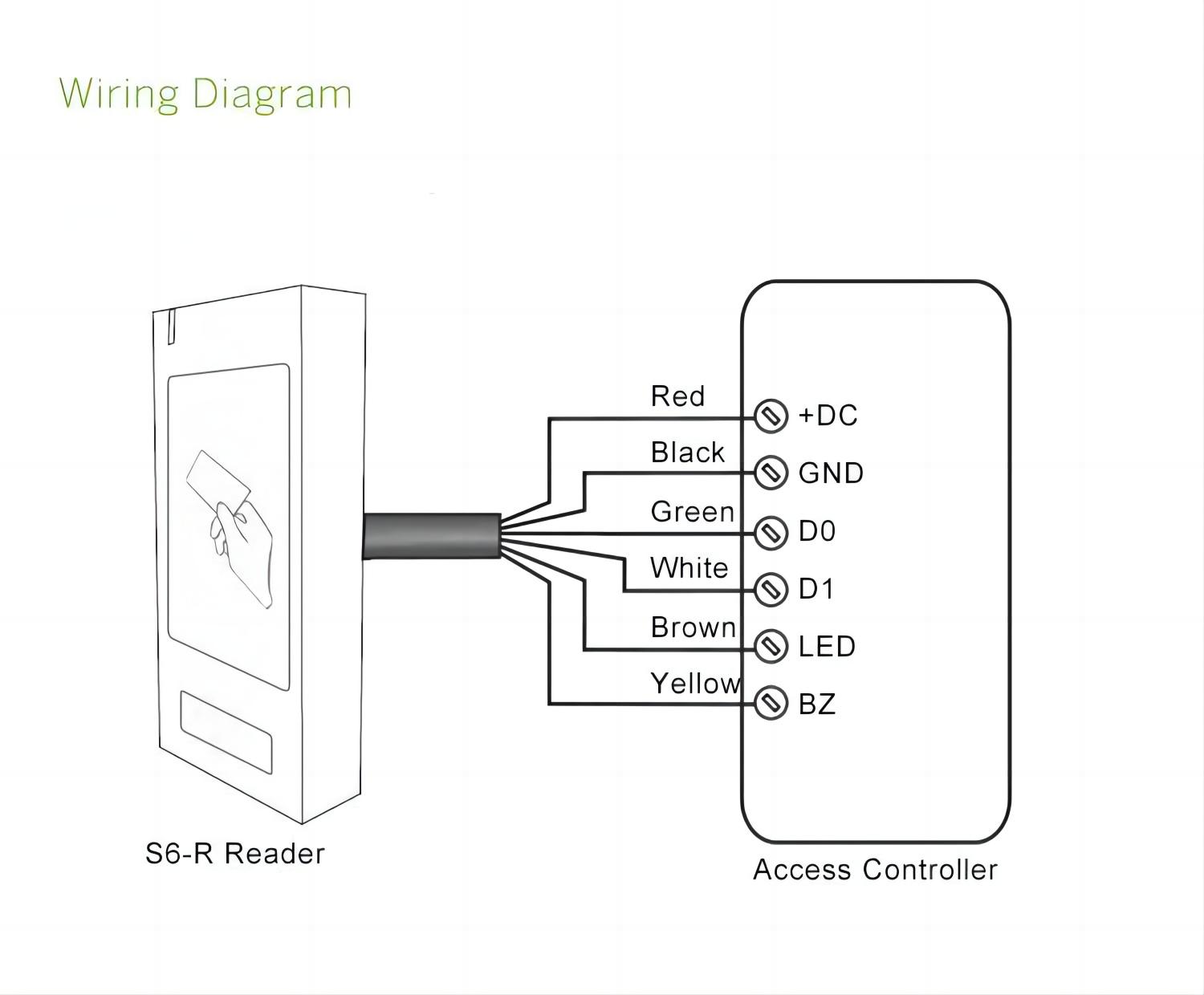 Wiring Diagram

Red
+DC
Black
GND
Green
D0
White
D1
Brown
LED
Yellow
BZ

S6-R Reader

Access Controller