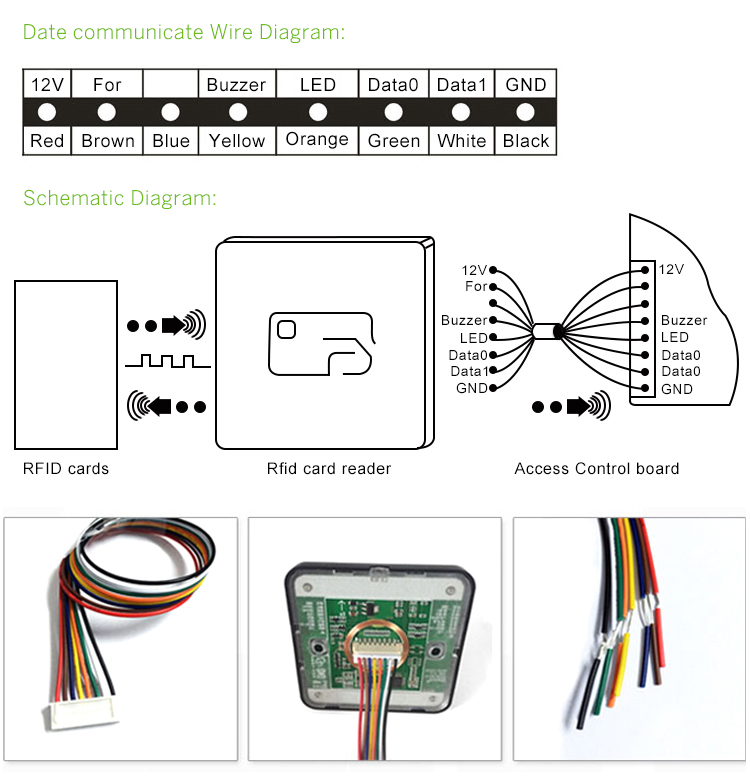 Date communicate Wire Diagram:

| 12V | For | | Buzzer | LED | Data0 | Data1 | GND |
|---|---|---|---|---|---|---|---|
| Red | Brown | Blue | Yellow | Orange | Green | White | Black |

Schematic Diagram:

12V
For
Buzzer
LED
Data0
Data1
GND

12V
Buzzer
LED
Data0
Data0
GND

RFID cards

Rfid card reader

Access Control board