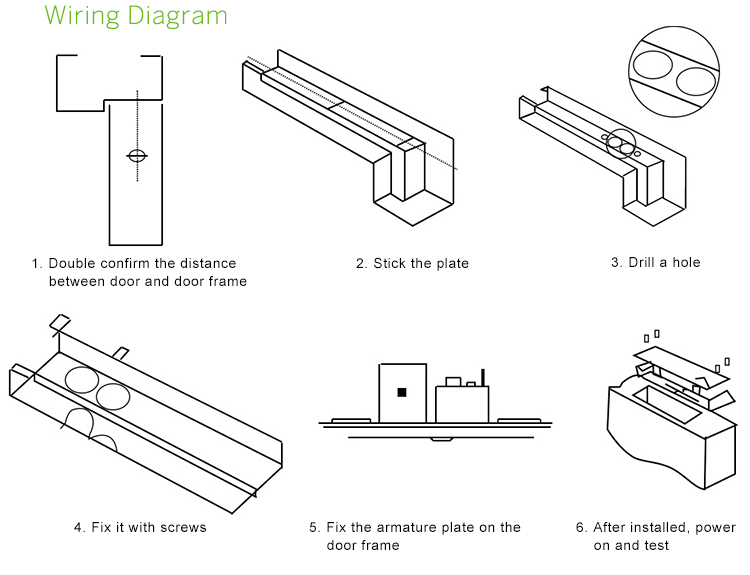 Wiring Diagram

1. Double confirm the distance between door and door frame

2. Stick the plate

3. Drill a hole

4. Fix it with screws

5. Fix the armature plate on the door frame

6. After installed, power on and test