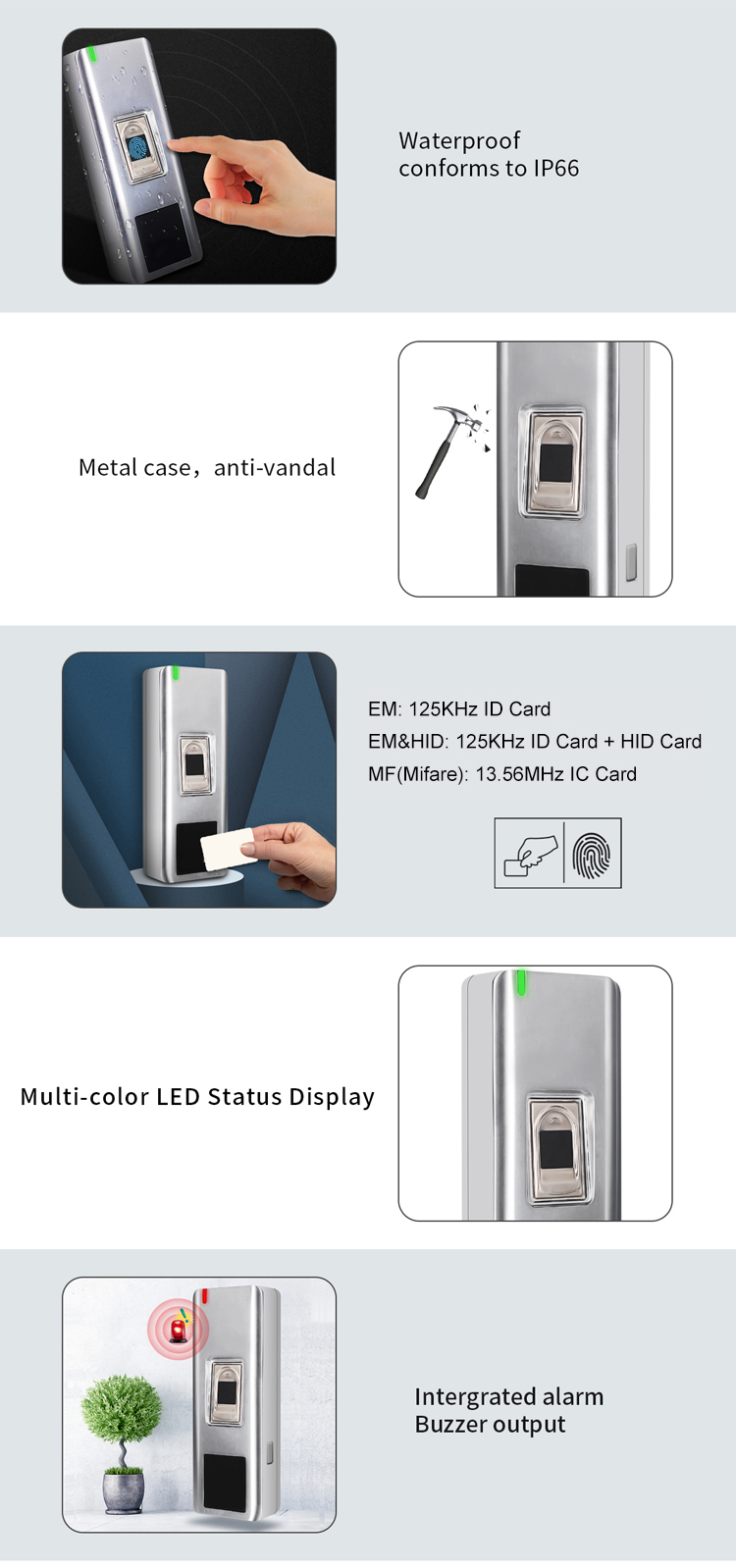 Waterproof
conforms to IP66

Metal case，anti-vandal

EM: 125KHz ID Card
EM&HID: 125KHz ID Card + HID Card
MF(Mifare): 13.56MHz IC Card

Multi-color LED Status Display

Intergrated alarm
Buzzer output