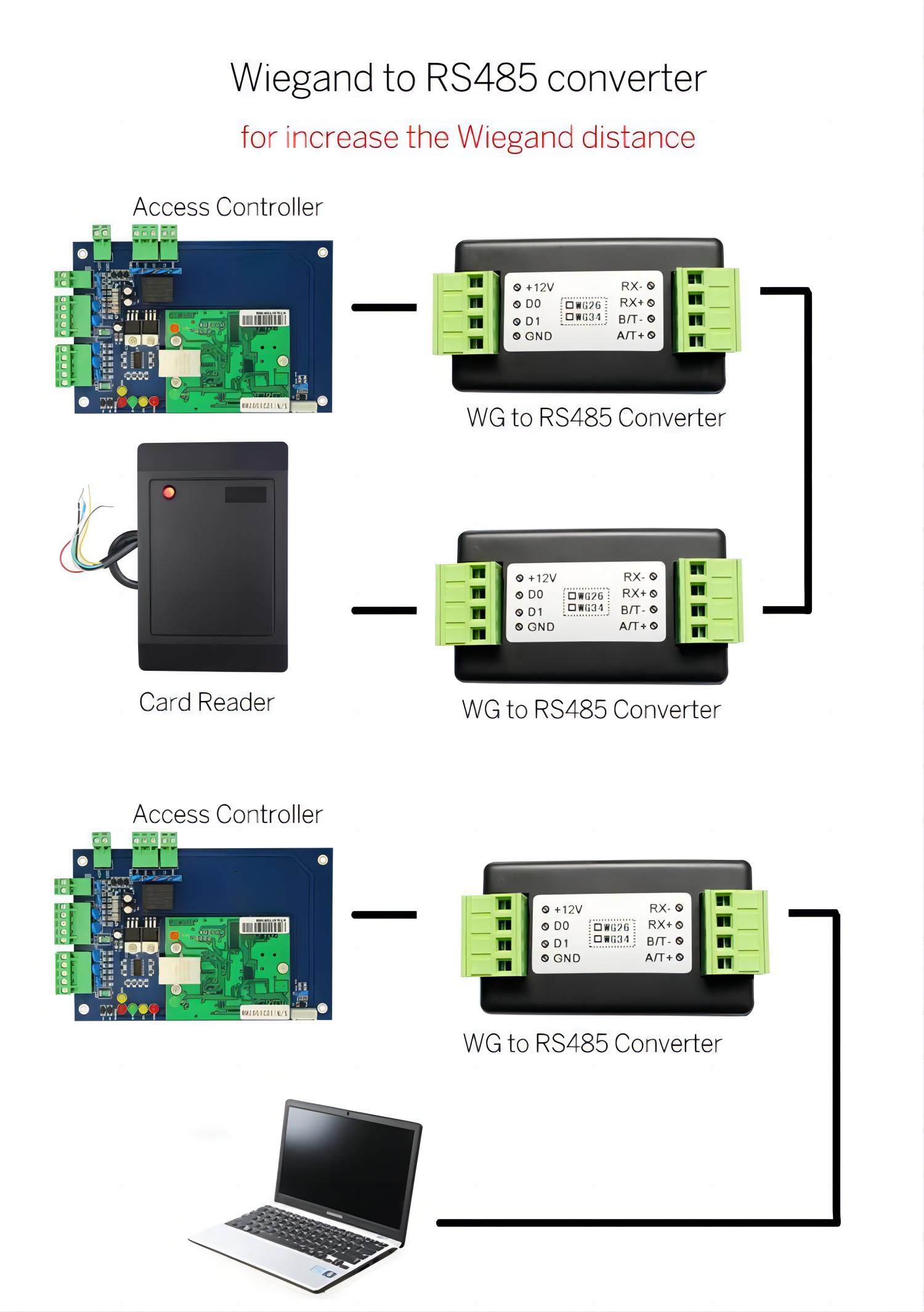 Wiegand to RS485 converter

for increase the Wiegand distance

Access Controller

+12V
D0
D1
GND
WG26
WG34
RX-
RX+
B/T-
A/T+

WG to RS485 Converter

+12V
D0
D1
GND
WG26
WG34
RX-
RX+
B/T-
A/T+

Card Reader

WG to RS485 Converter

Access Controller

+12V
D0
D1
GND
WG26
WG34
RX-
RX+
B/T-
A/T+

WG to RS485 Converter