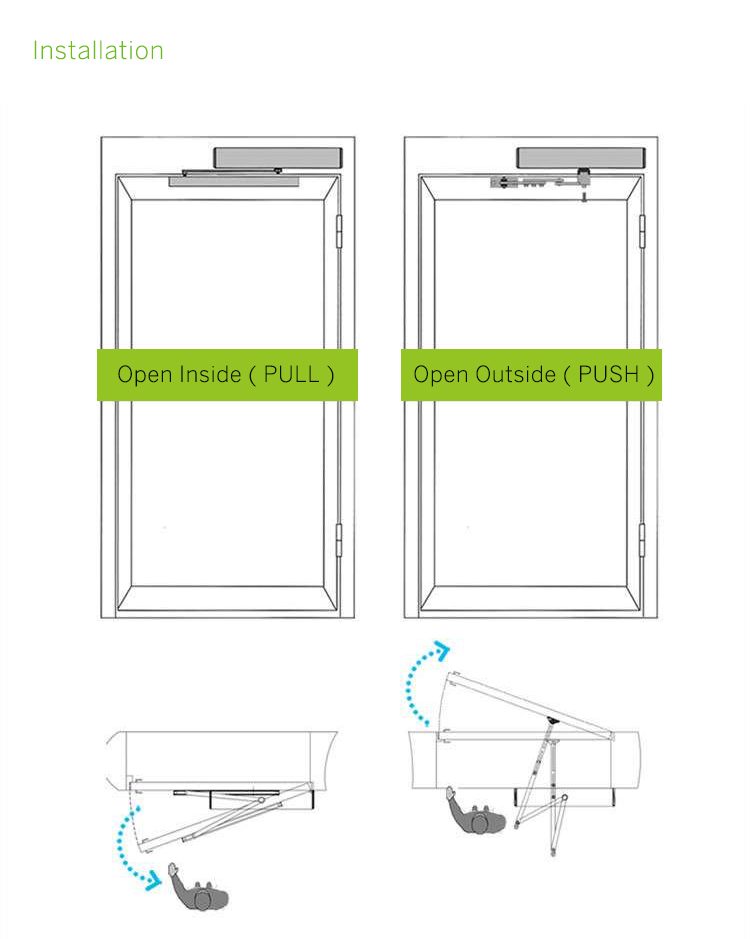 Installation

Open Inside ( PULL )

Open Outside ( PUSH )