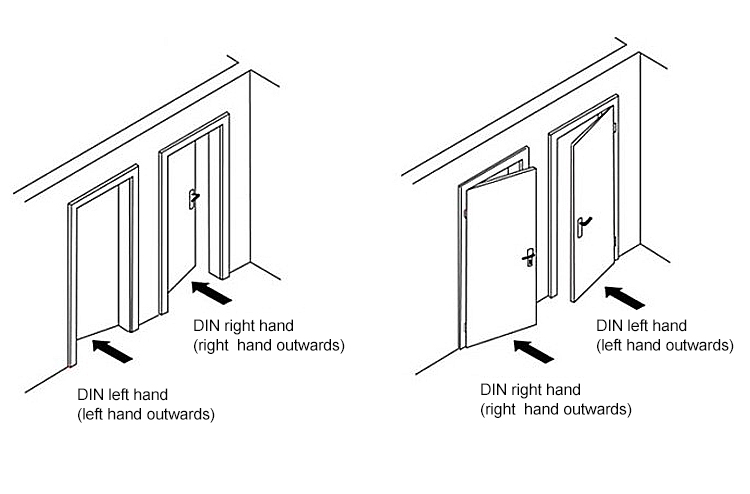 DIN right hand
(right hand outwards)

DIN left hand
(left hand outwards)

DIN left hand
(left hand outwards)

DIN right hand
(right hand outwards)