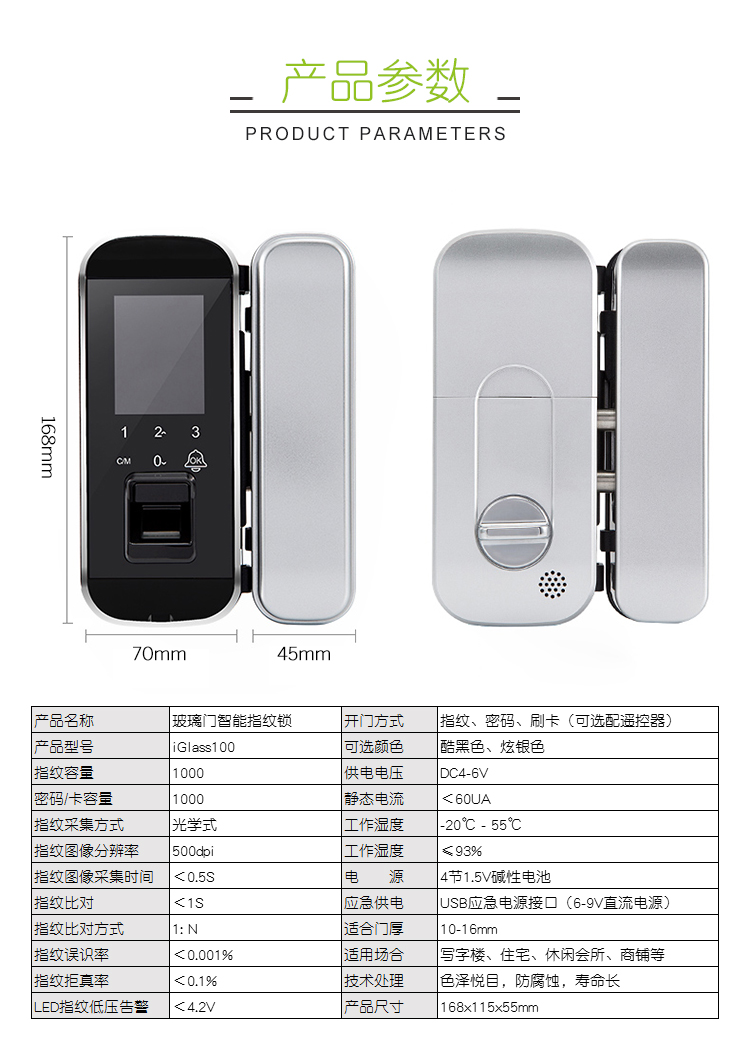 产品参数

PRODUCT PARAMETERS

168mm

1 2 3
C/M 0 OK

70mm 45mm

| 产品名称 | 玻璃门智能指纹锁 | 开门方式 | 指纹、密码、刷卡（可选配遥控器） |
|---|---|---|---|
| 产品型号 | iGlass100 | 可选颜色 | 酷黑色、炫银色 |
| 指纹容量 | 1000 | 供电电压 | DC4-6V |
| 密码/卡容量 | 1000 | 静态电流 | ＜60UA |
| 指纹采集方式 | 光学式 | 工作湿度 | -20℃ - 55℃ |
| 指纹图像分辨率 | 500dpi | 工作湿度 | ≤93% |
| 指纹图像采集时间 | ＜0.5S | 电　源 | 4节1.5V碱性电池 |
| 指纹比对 | ＜1S | 应急供电 | USB应急电源接口（6-9V直流电源） |
| 指纹比对方式 | 1: N | 适合门厚 | 10-16mm |
| 指纹误识率 | ＜0.001% | 适用场合 | 写字楼、住宅、休闲会所、商铺等 |
| 指纹拒真率 | ＜0.1% | 技术处理 | 色泽悦目，防腐蚀，寿命长 |
| LED指纹低压告警 | ＜4.2V | 产品尺寸 | 168x115x55mm |