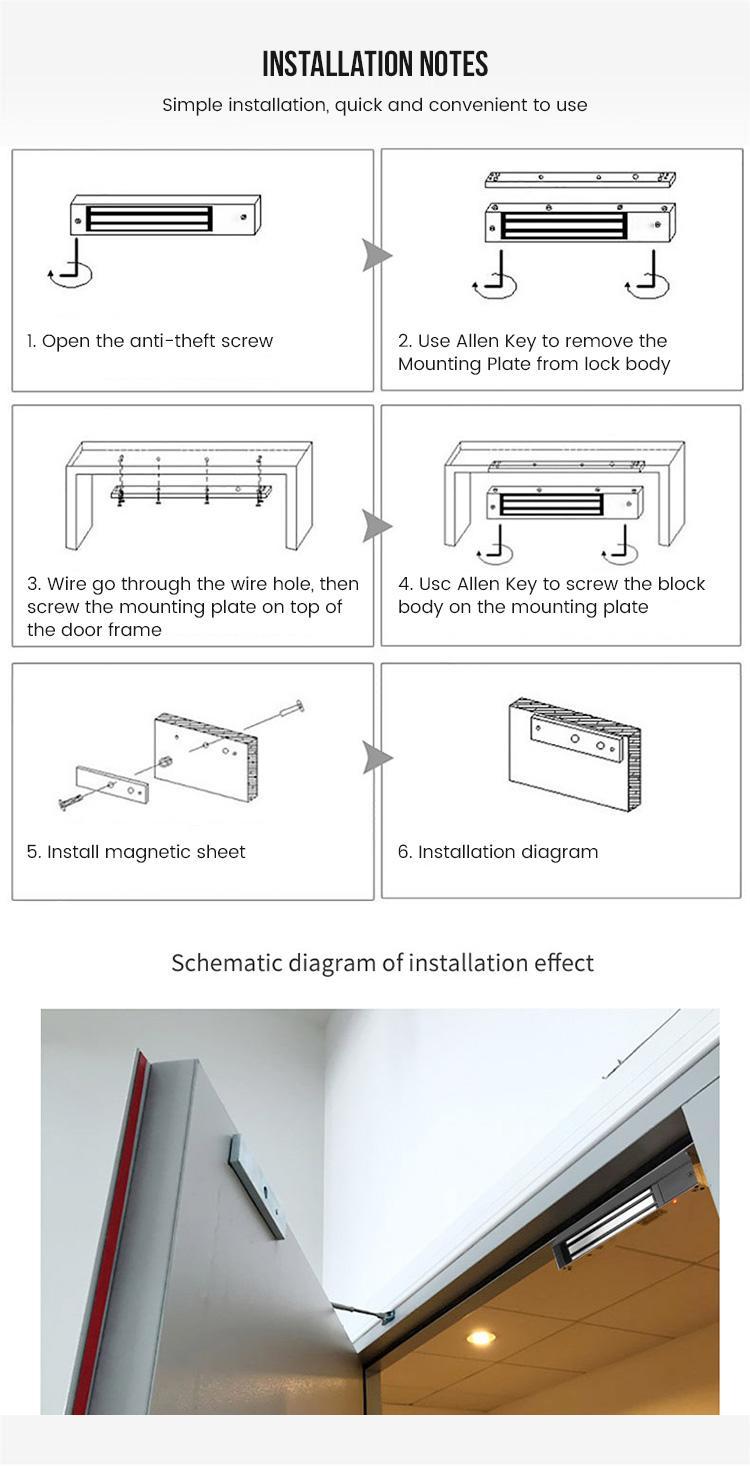 INSTALLATION NOTES

Simple installation, quick and convenient to use

1. Open the anti-theft screw

2. Use Allen Key to remove the Mounting Plate from lock body

3. Wire go through the wire hole, then screw the mounting plate on top of the door frame

4. Usc Allen Key to screw the block body on the mounting plate

5. Install magnetic sheet

6. Installation diagram

Schematic diagram of installation effect