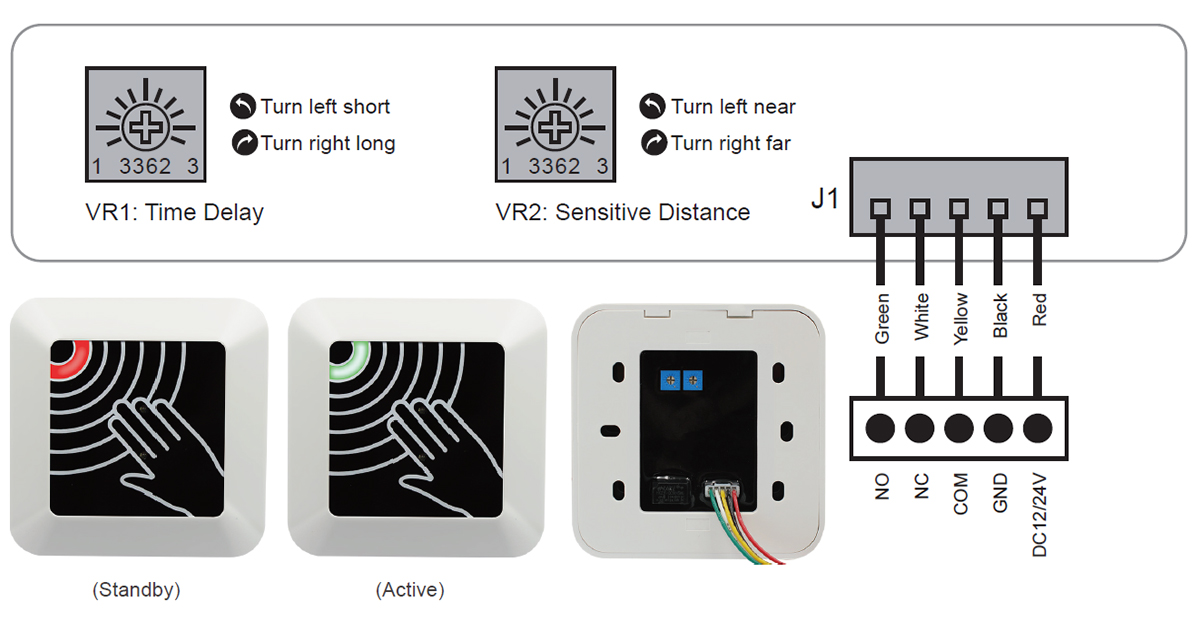 1 3362 3

Turn left short
Turn right long

VR1: Time Delay

1 3362 3

Turn left near
Turn right far

VR2: Sensitive Distance

J1

Green White Yellow Black Red

NO NC COM GND DC12/24V

(Standby)

(Active)