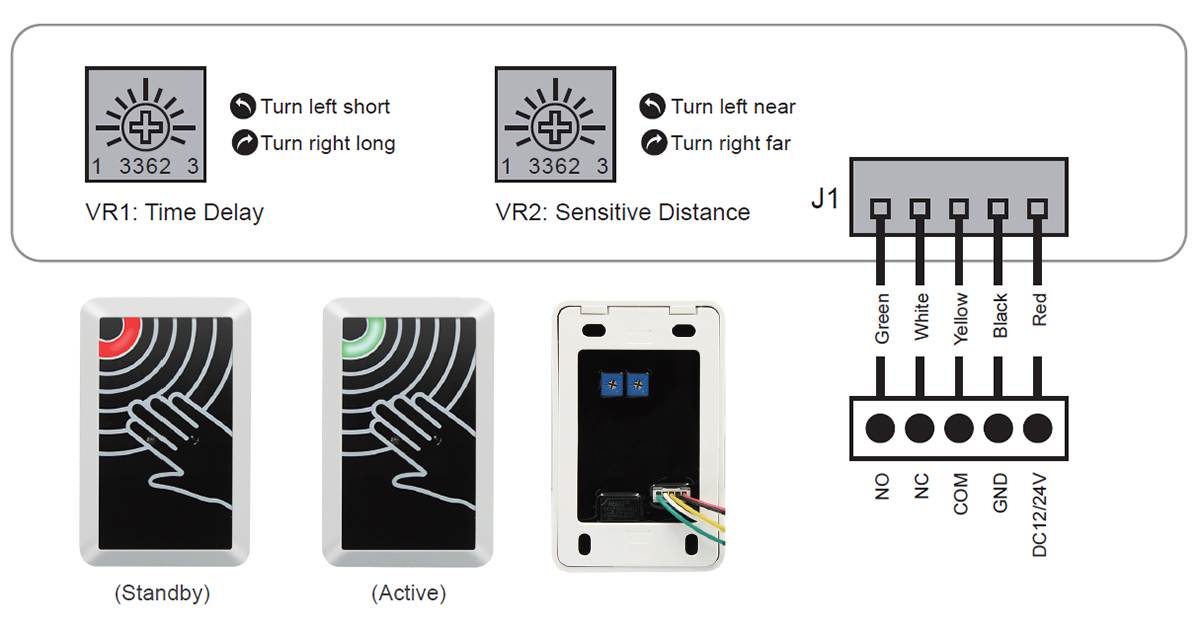 1 3362 3

Turn left short
Turn right long

VR1: Time Delay

1 3362 3

Turn left near
Turn right far

VR2: Sensitive Distance

J1

Green White Yellow Black Red

NO NC COM GND DC12/24V

(Standby)

(Active)